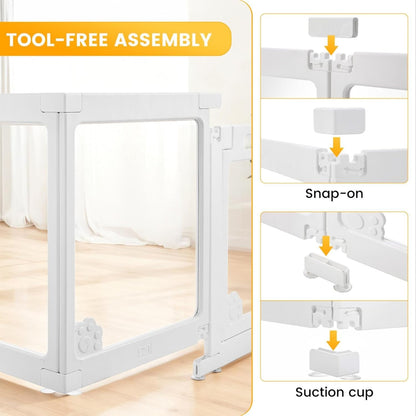 TOOL-FREE ASSEMBLY

Snap-on

Suction cup