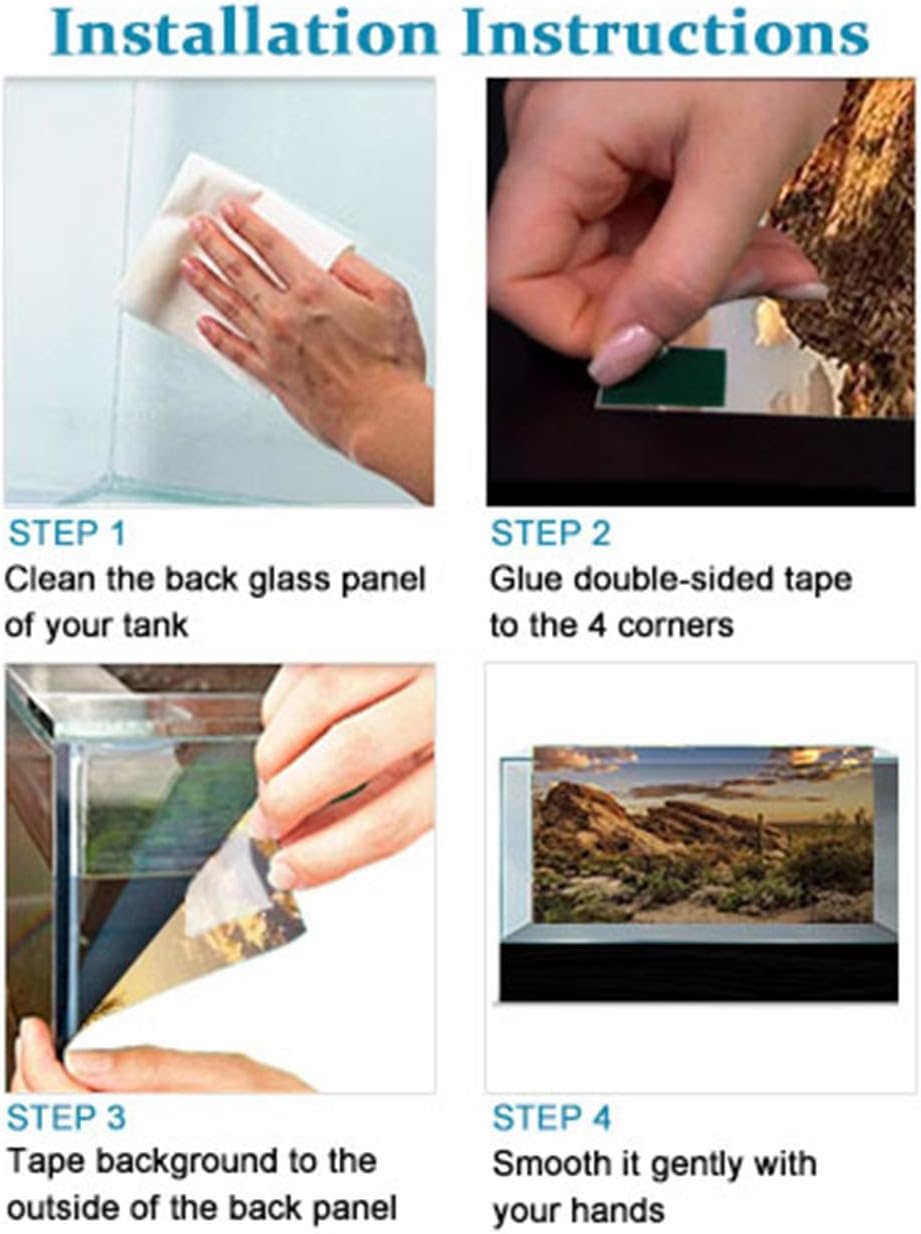 Installation Instructions

STEP 1
Clean the back glass panel of your tank

STEP 2
Glue double-sided tape to the 4 corners

STEP 3
Tape background to the outside of the back panel

STEP 4
Smooth it gently with your hands