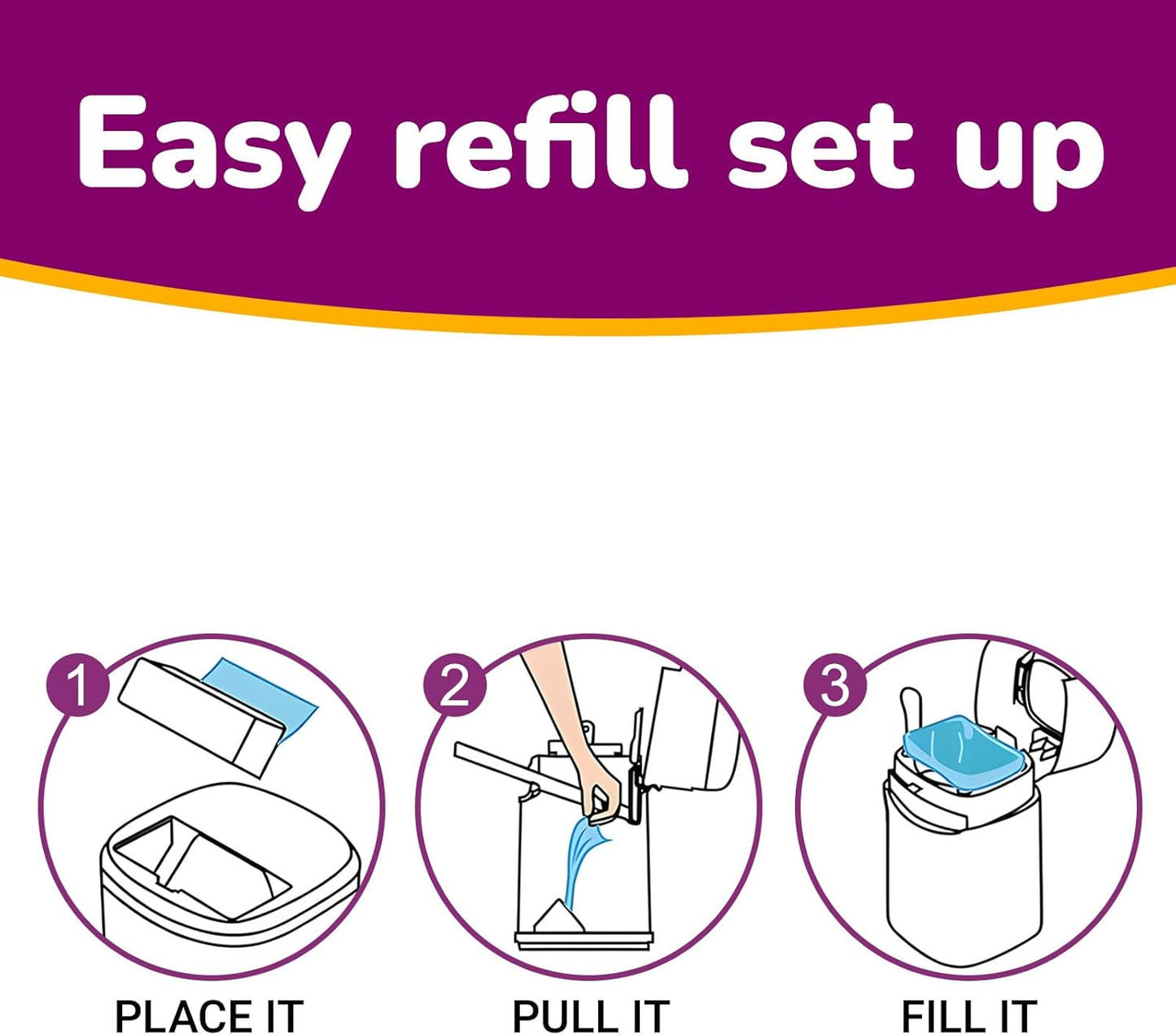 Easy refill set up

1

PLACE IT

2

PULL IT

3

FILL IT