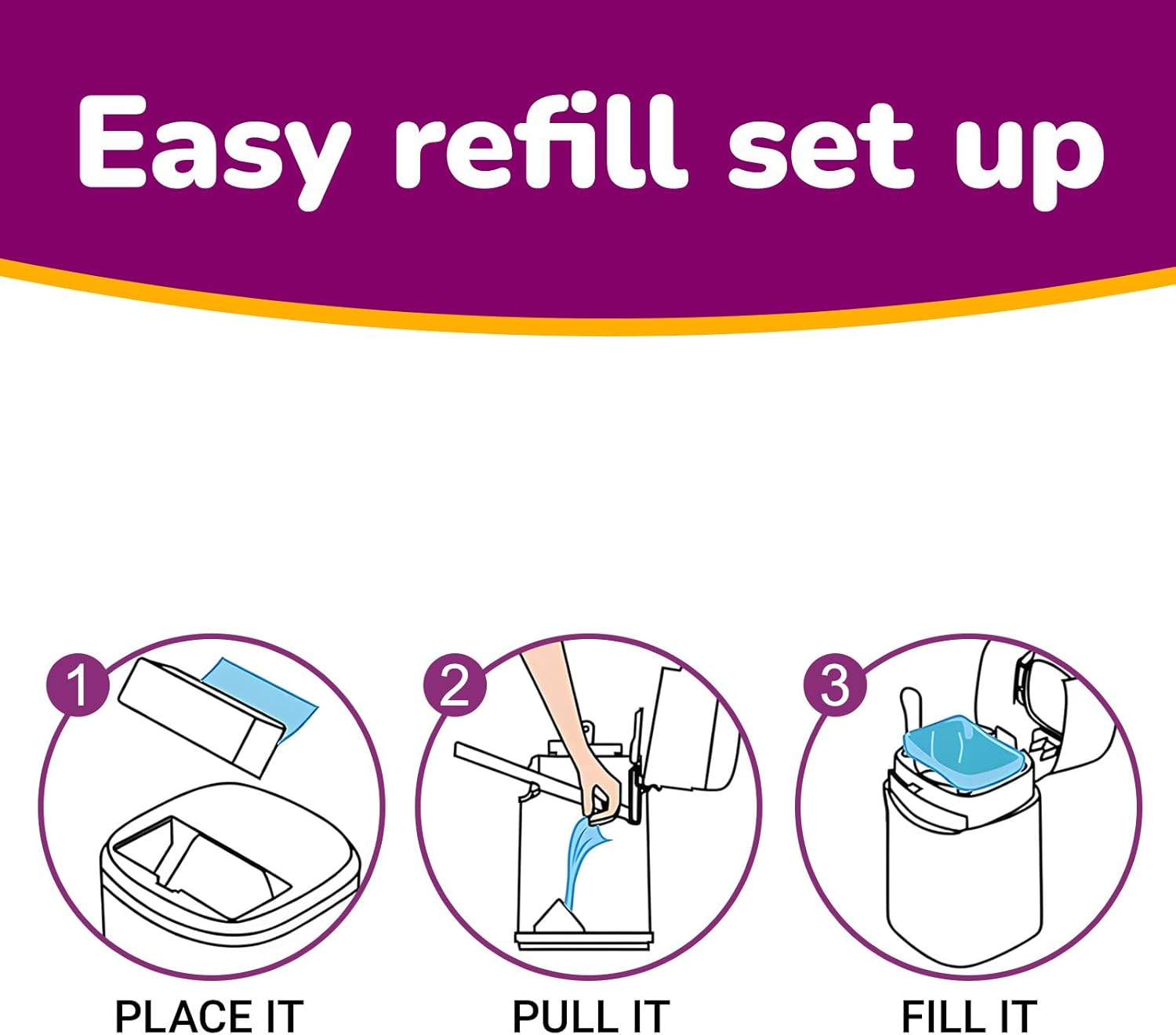 Easy refill set up

1

PLACE IT

2

PULL IT

3

FILL IT