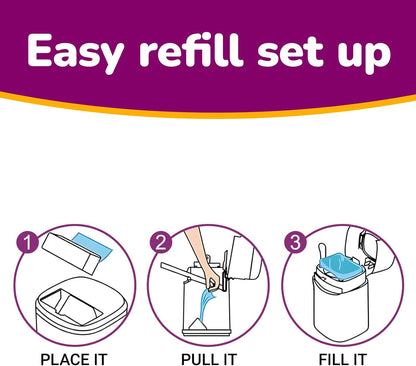 Easy refill set up

1
PLACE IT

2
PULL IT

3
FILL IT