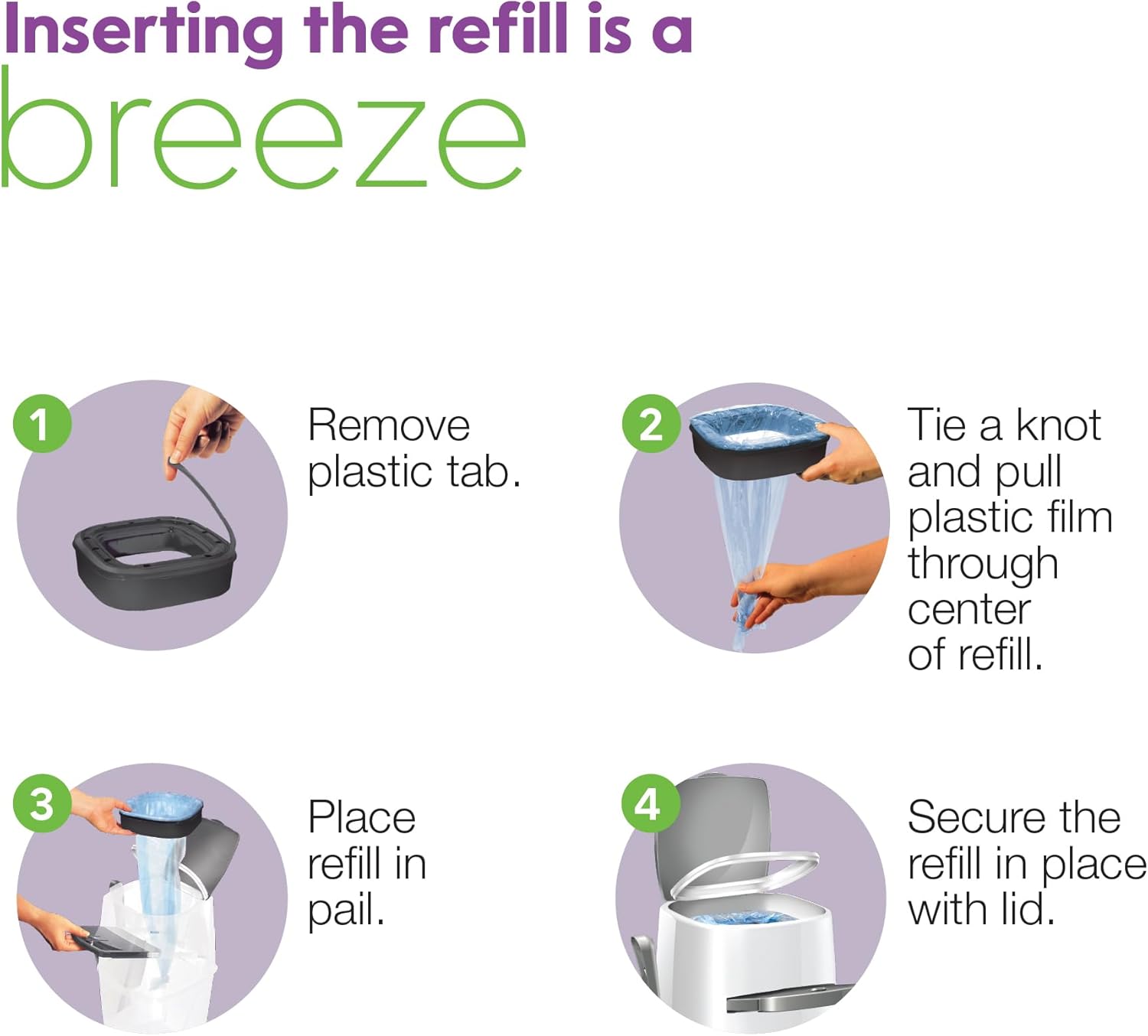 Inserting the refill is a
breeze

1
Remove plastic tab.

2
Tie a knot and pull plastic film through center of refill.

3
Place refill in pail.

4
Secure the refill in place with lid.