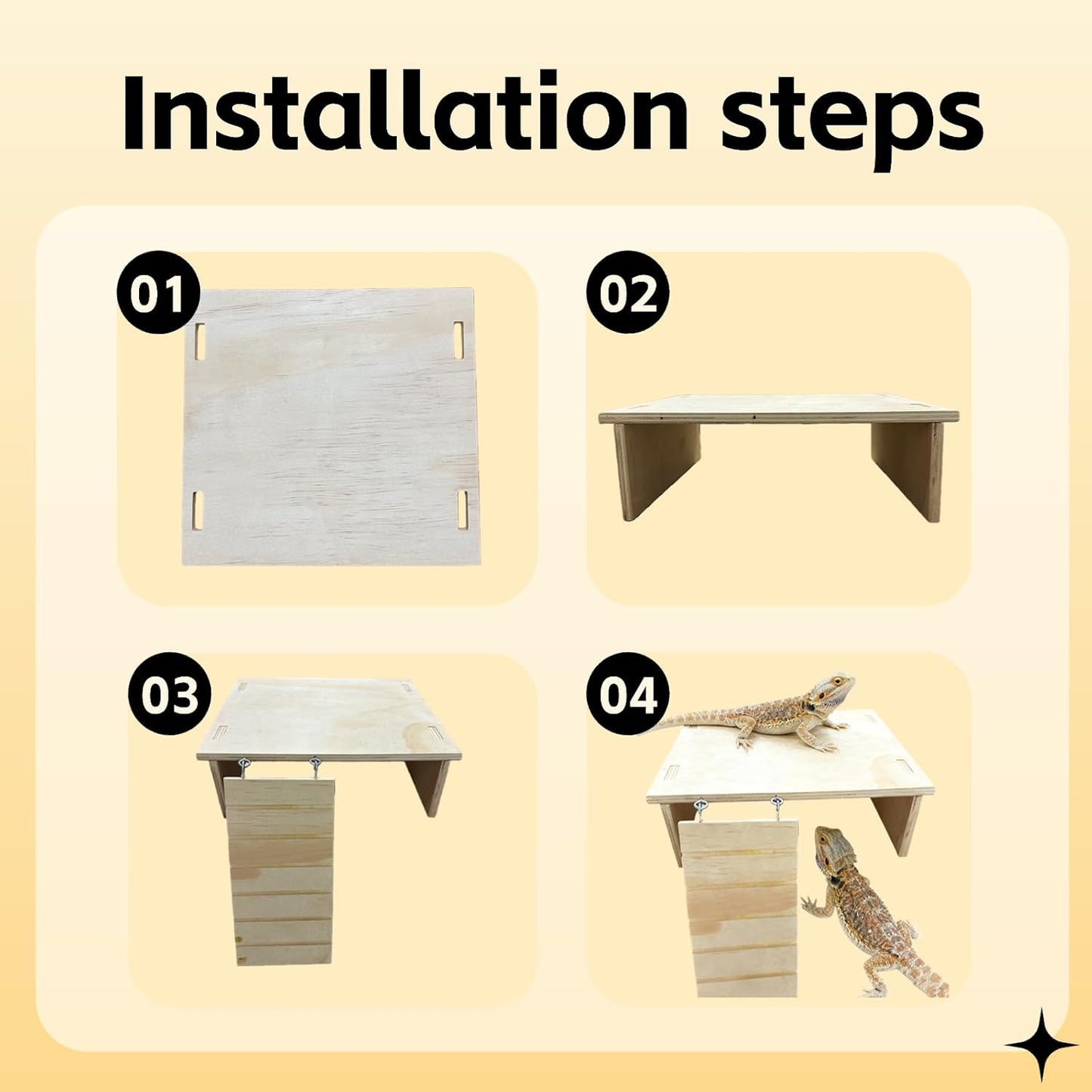 Installation steps

01

02

03

04