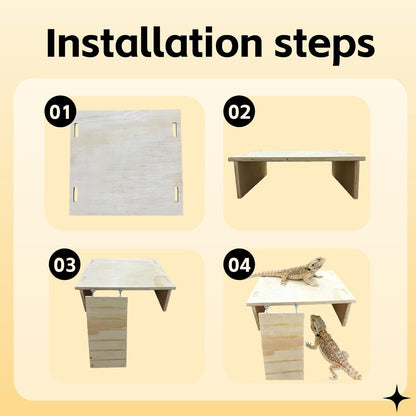 Installation steps

01

02

03

04