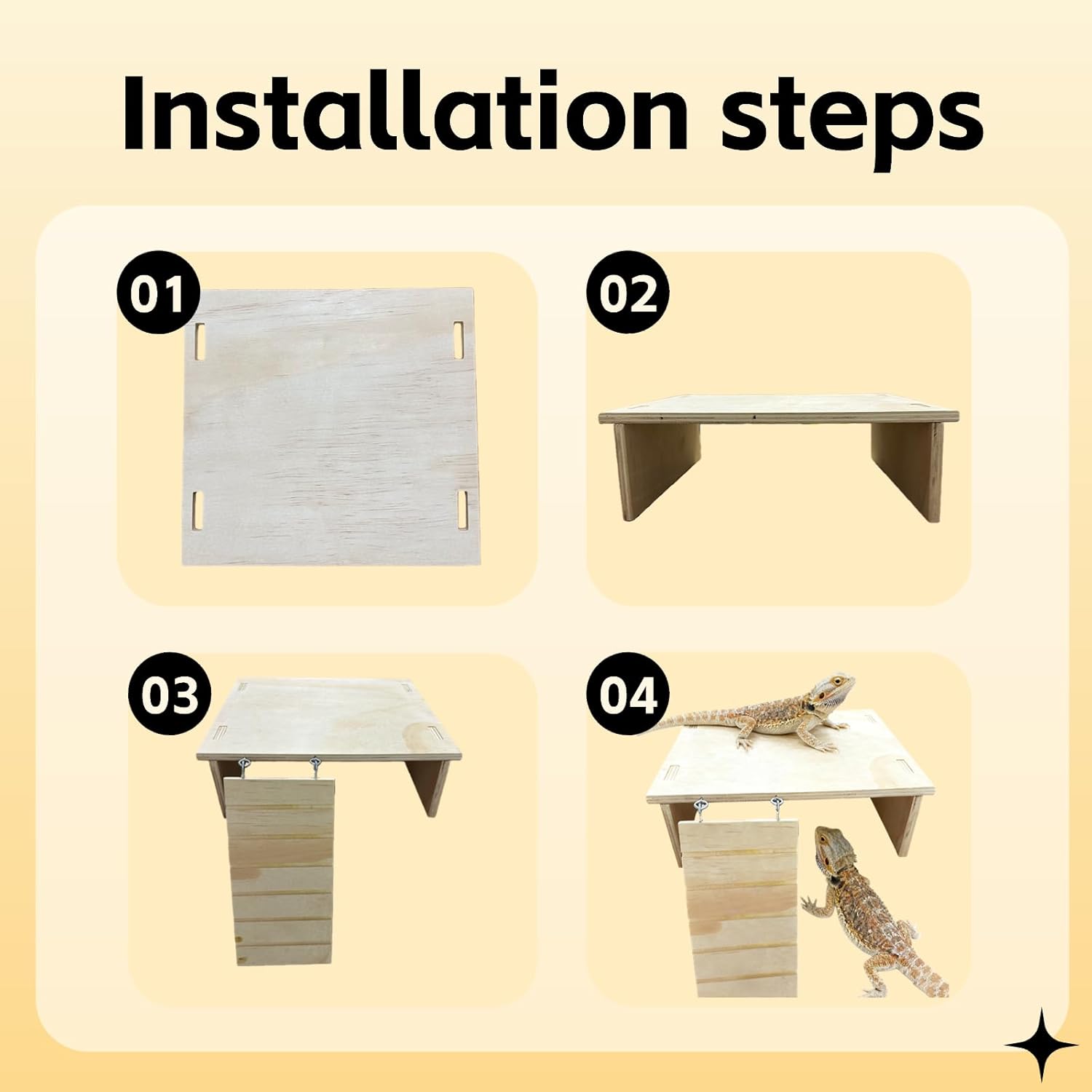 Installation steps

01

02

03

04