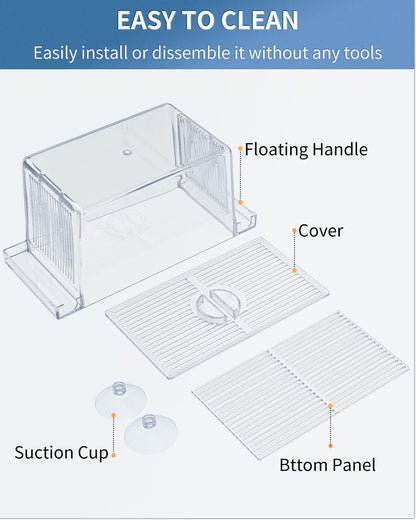 EASY TO CLEAN
Easily install or dissemble it without any tools

Floating Handle

Cover

Suction Cup

Bttom Panel