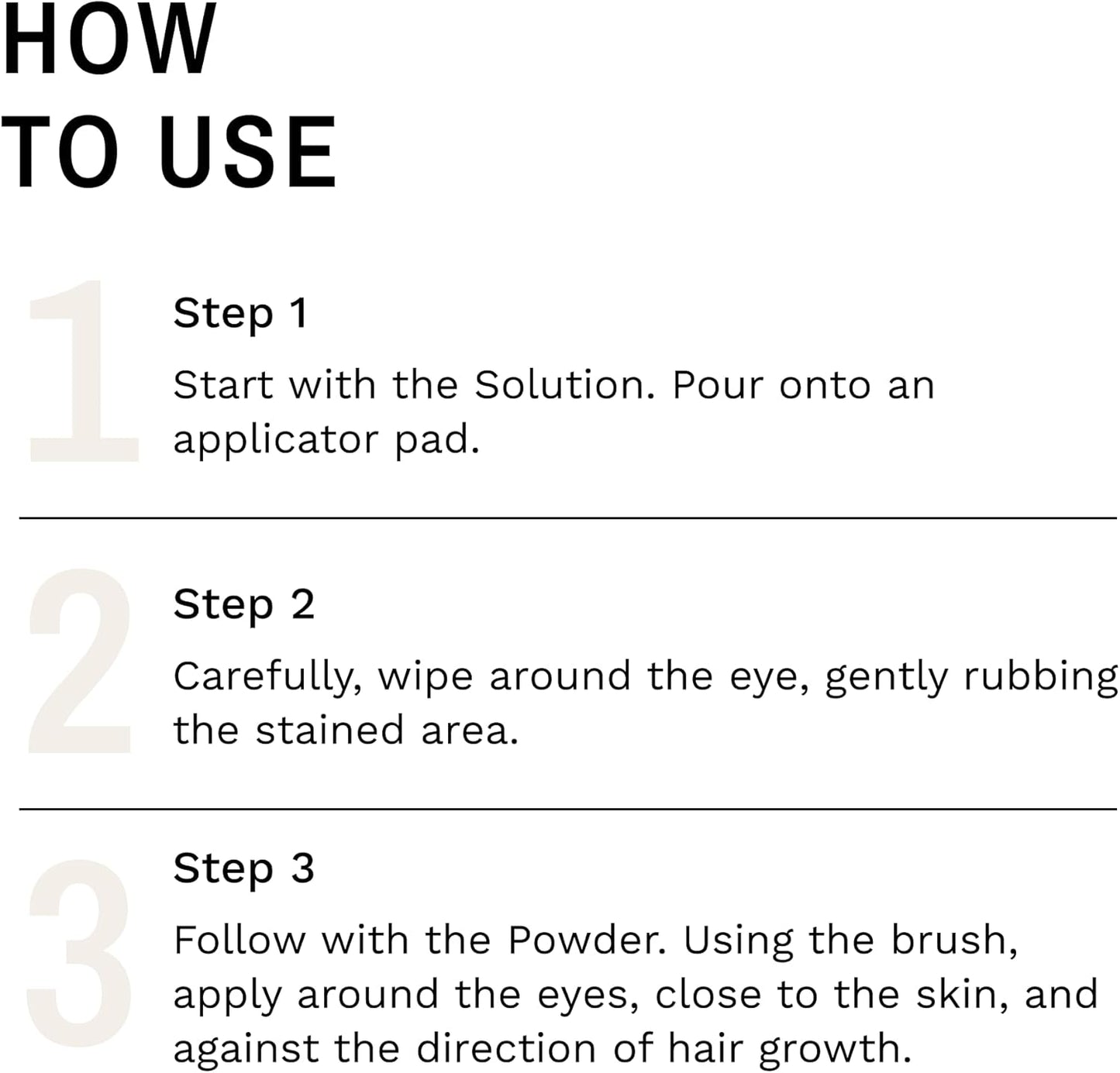 HOW
TO USE

1

Step 1

Start with the Solution. Pour onto an applicator pad.

2

Step 2

Carefully, wipe around the eye, gently rubbing the stained area.

3

Step 3

Follow with the Powder. Using the brush, apply around the eyes, close to the skin, and against the direction of hair growth.