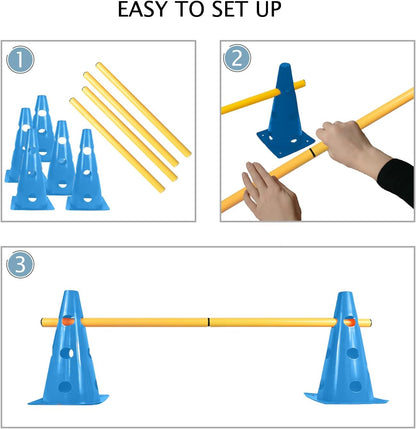 EASY TO SET UP

1

2

3