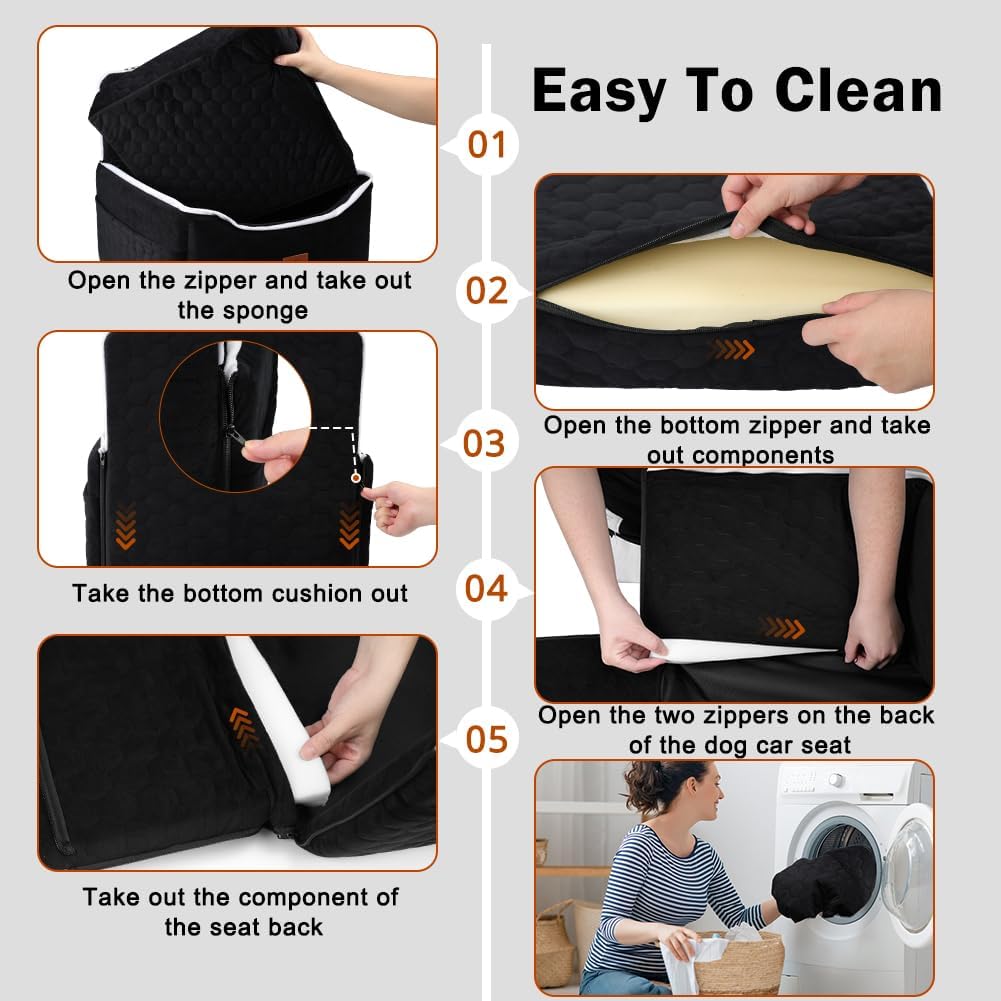 Easy To Clean

01

Open the zipper and take out the sponge

02

Open the bottom zipper and take out components

03

Take the bottom cushion out

04

Open the two zippers on the back of the dog car seat

05

Take out the component of the seat back