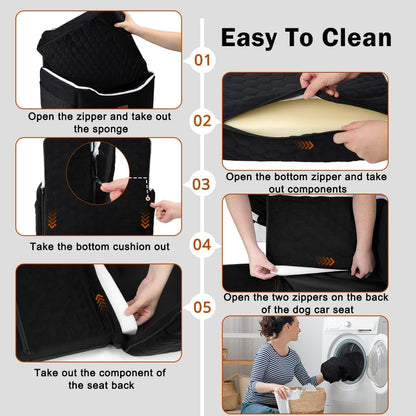 Easy To Clean

01

Open the zipper and take out the sponge

02

Open the bottom zipper and take out components

03

Take the bottom cushion out

04

Open the two zippers on the back of the dog car seat

05

Take out the component of the seat back