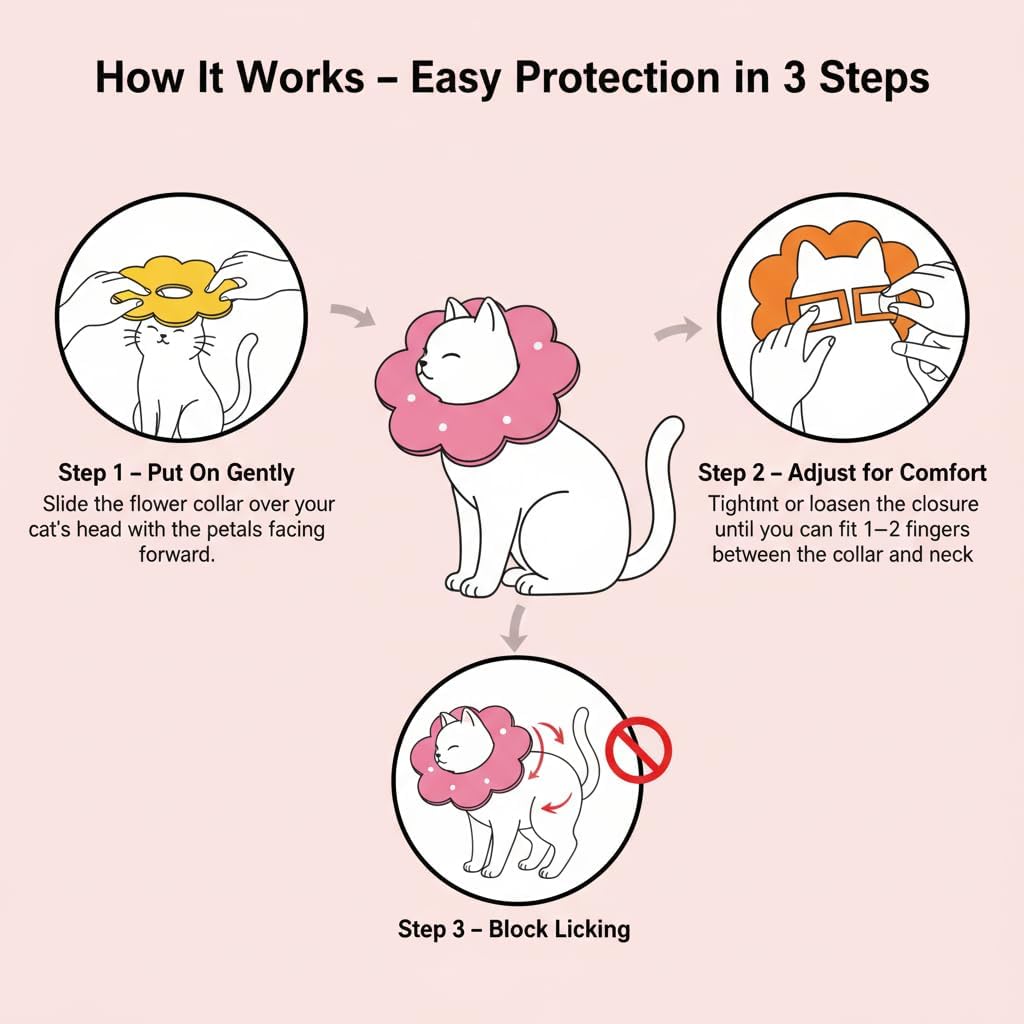 How It Works – Easy Protection in 3 Steps

Step 1 – Put On Gently
Slide the flower collar over your cat's head with the petals facing forward.

Step 2 – Adjust for Comfort
Tightınt or loasen the closure until you can fit 1–2 fingers between the collar and neck

Step 3 – Block Licking