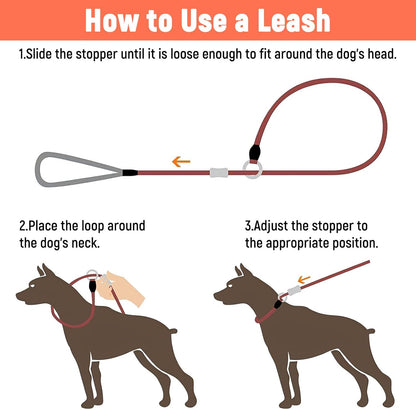 How to Use a Leash

1.Slide the stopper until it is loose enough to fit around the dog's head.

2.Place the loop around the dog's neck.

3.Adjust the stopper to the appropriate position.