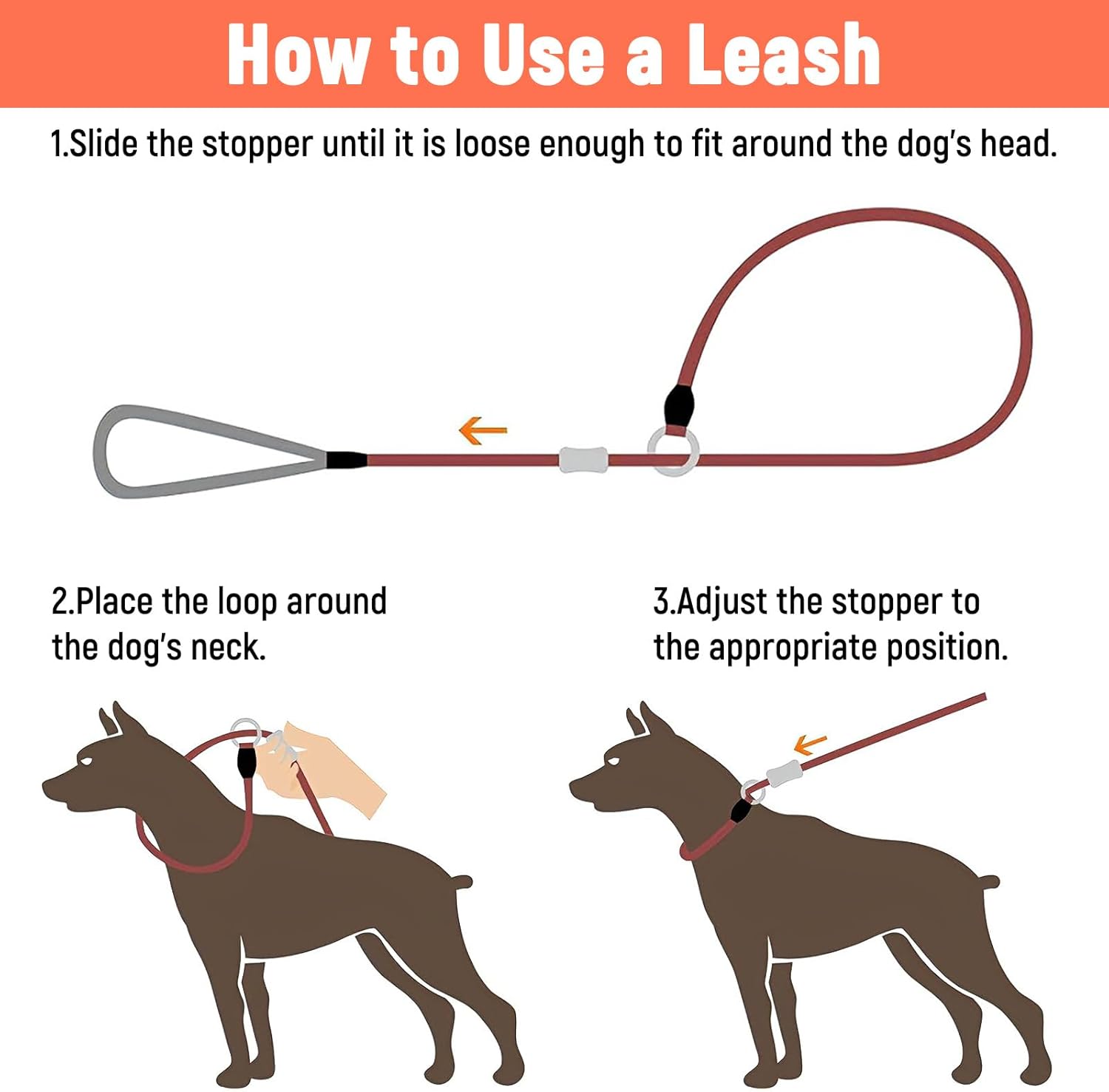 How to Use a Leash

1.Slide the stopper until it is loose enough to fit around the dog's head.

2.Place the loop around the dog's neck.

3.Adjust the stopper to the appropriate position.