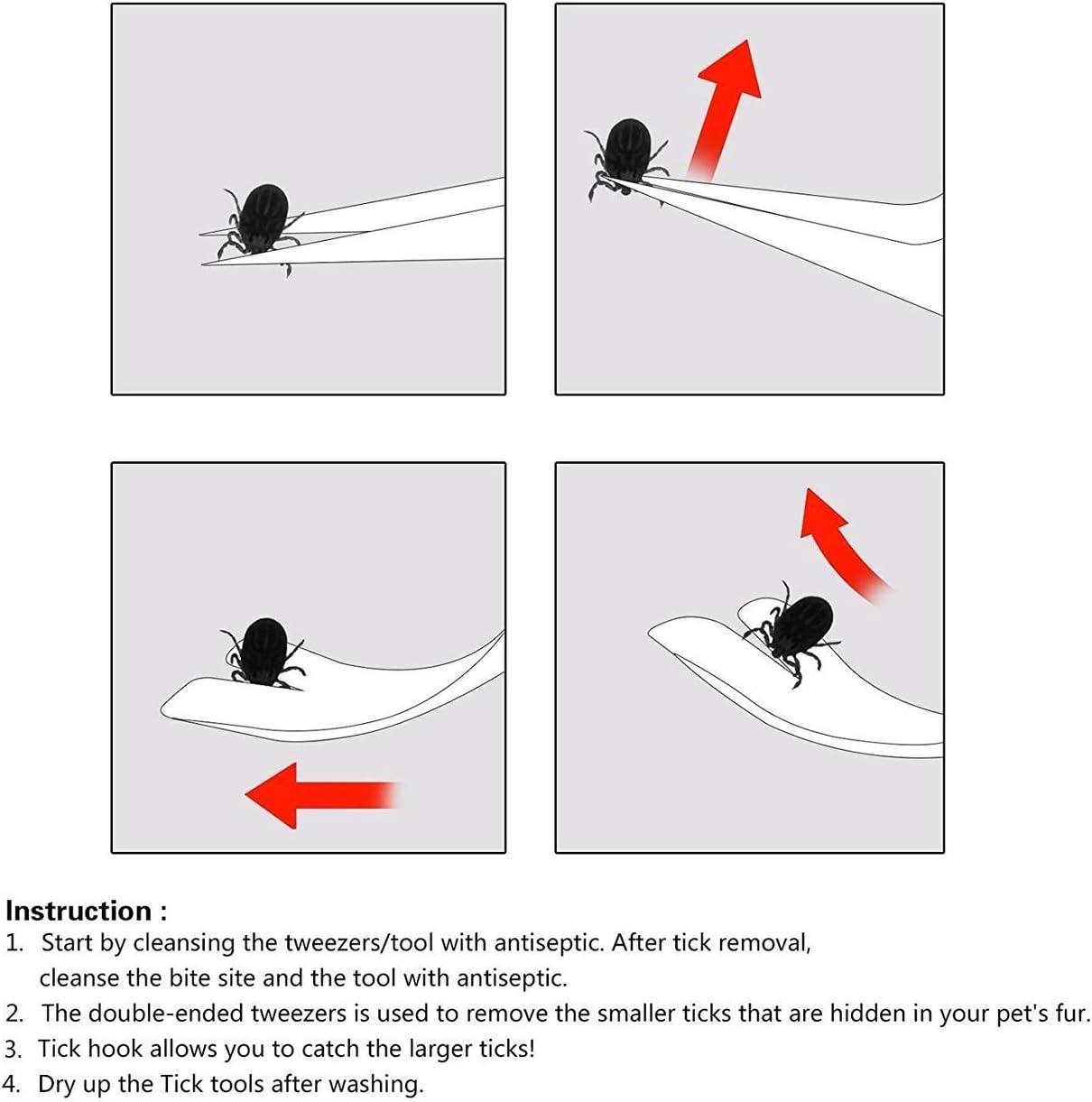 Instruction :

1. Start by cleansing the tweezers/tool with antiseptic. After tick removal, cleanse the bite site and the tool with antiseptic.
2. The double-ended tweezers is used to remove the smaller ticks that are hidden in your pet's fur.
3. Tick hook allows you to catch the larger ticks!
4. Dry up the Tick tools after washing.