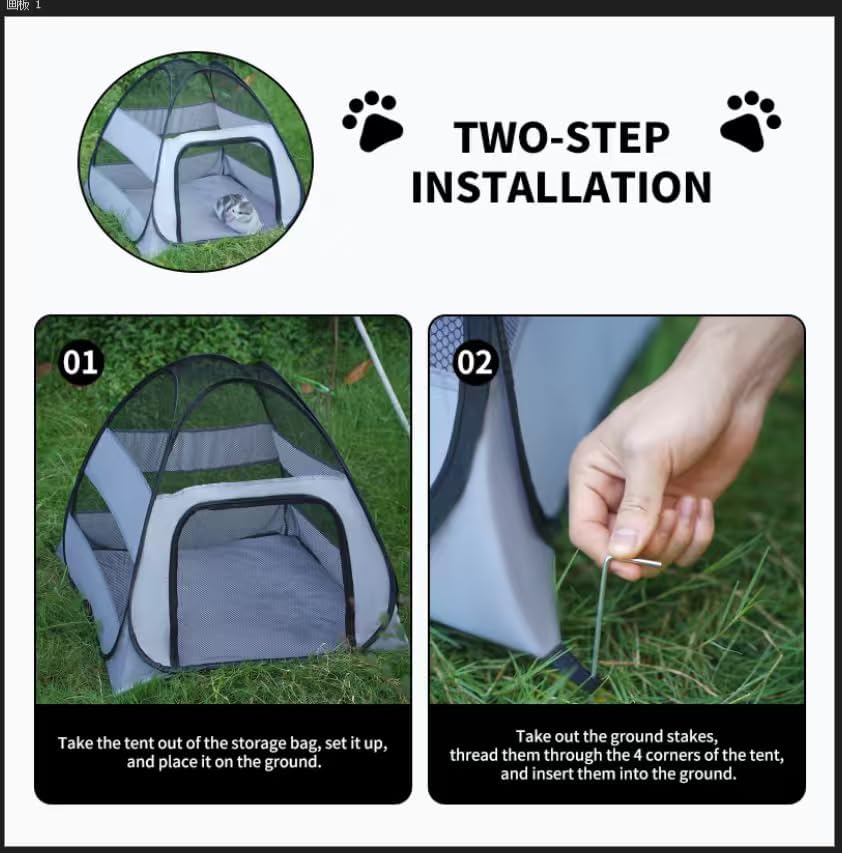 画板 1

TWO-STEP INSTALLATION

01

Take the tent out of the storage bag, set it up, and place it on the ground.

02

Take out the ground stakes, thread them through the 4 corners of the tent, and insert them into the ground.