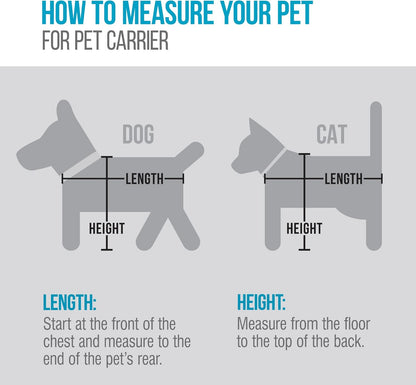 HOW TO MEASURE YOUR PET
FOR PET CARRIER

DOG

LENGTH

HEIGHT

CAT

LENGTH

HEIGHT

LENGTH:
Start at the front of the chest and measure to the end of the pet's rear.

HEIGHT:
Measure from the floor to the top of the back.