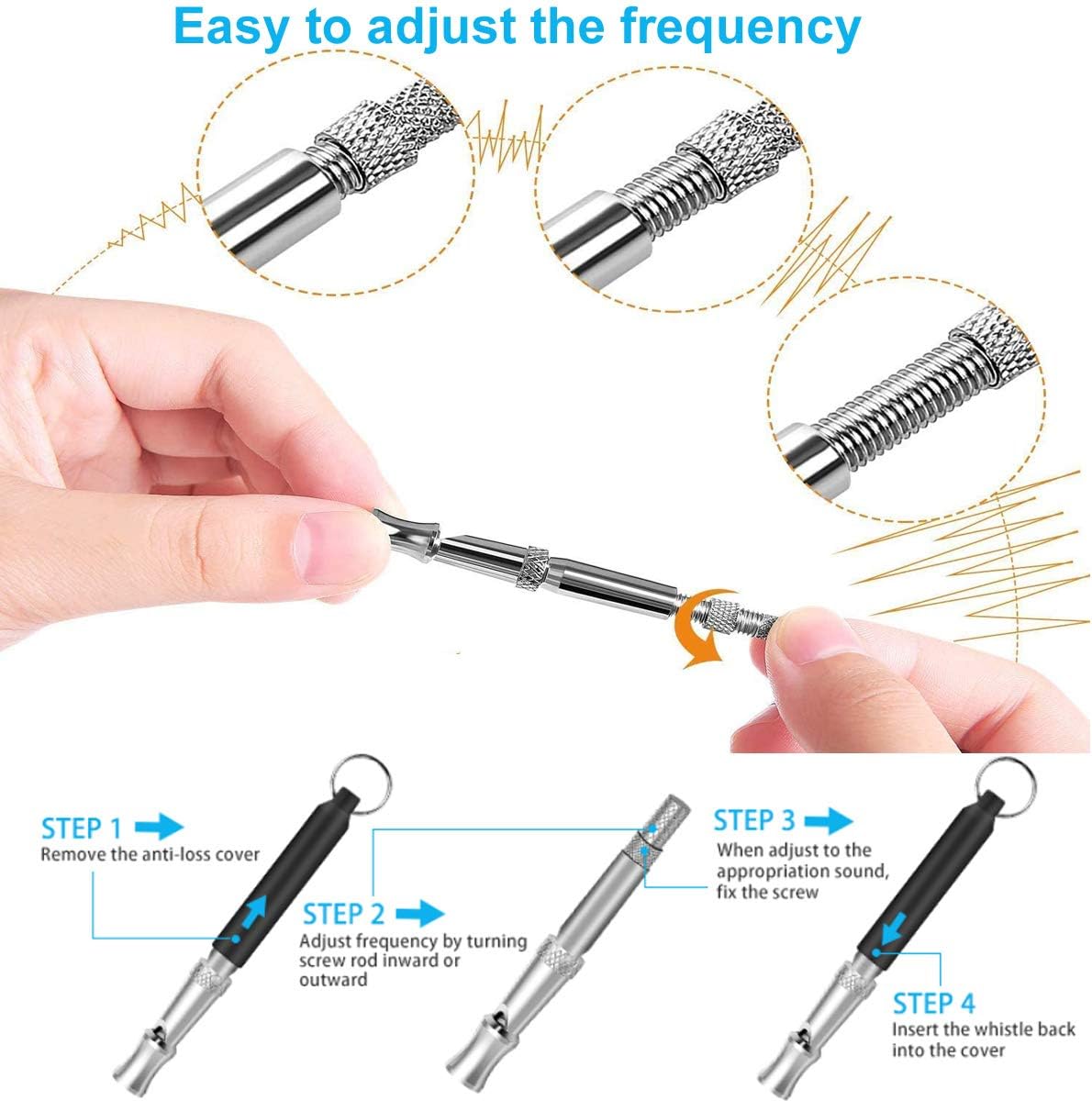 Easy to adjust the frequency

STEP 1
Remove the anti-loss cover

STEP 2
Adjust frequency by turning screw rod inward or outward

STEP 3
When adjust to the appropriation sound, fix the screw

STEP 4
Insert the whistle back into the cover