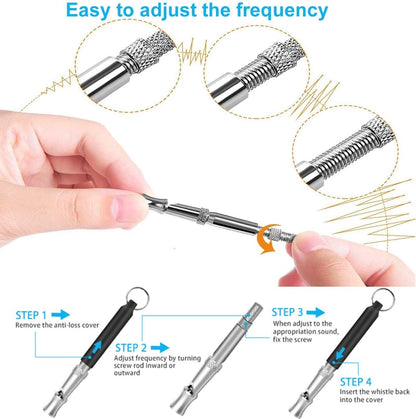 Easy to adjust the frequency

STEP 1
Remove the anti-loss cover

STEP 2
Adjust frequency by turning screw rod inward or outward

STEP 3
When adjust to the appropriation sound, fix the screw

STEP 4
Insert the whistle back into the cover