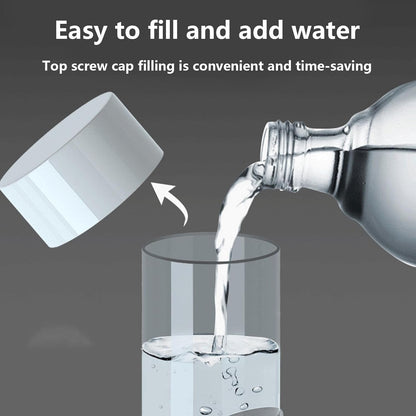 Easy to fill and add water

Top screw cap filling is convenient and time-saving