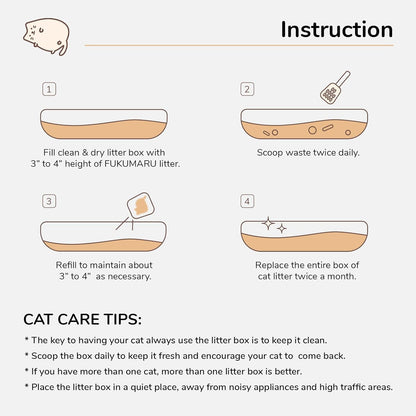 Instruction

1
Fill clean & dry litter box with 3" to 4" height of FUKUMARU litter.

2
Scoop waste twice daily.

3
Refill to maintain about 3" to 4" as necessary.

4
Replace the entire box of cat litter twice a month.

CAT CARE TIPS:

* The key to having your cat always use the litter box is to keep it clean.
* Scoop the box daily to keep it fresh and encourage your cat to come back.
* If you have more than one cat, more than one litter box is better.
* Place the litter box in a quiet place, away from noisy appliances and high traffic areas.