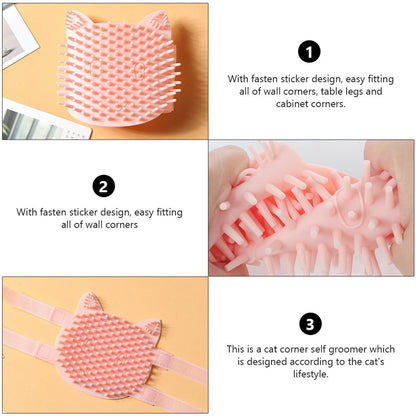 1

With fasten sticker design, easy fitting all of wall corners, table legs and cabinet corners.

2

With fasten sticker design, easy fitting all of wall corners

3

This is a cat corner self groomer which is designed according to the cat's lifestyle.