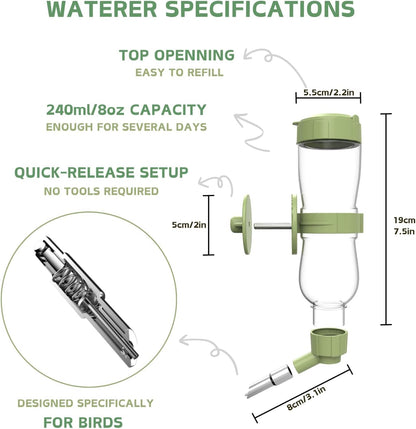 WATERER SPECIFICATIONS

TOP OPENNING
EASY TO REFILL

5.5cm/2.2in

240ml/8oz CAPACITY
ENOUGH FOR SEVERAL DAYS

QUICK-RELEASE SETUP
NO TOOLS REQUIRED

5cm/2in

19cm
7.5in

8cm/3.1in

DESIGNED SPECIFICALLY
FOR BIRDS