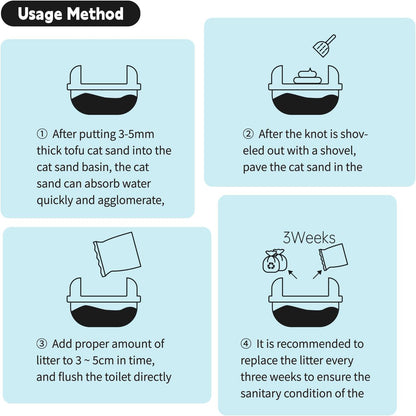 Usage Method

① After putting 3-5mm thick tofu cat sand into the cat sand basin, the cat sand can absorb water quickly and agglomerate,

② After the knot is shoveled out with a shovel, pave the cat sand in the

③ Add proper amount of litter to 3 ~ 5cm in time, and flush the toilet directly

3Weeks

④ It is recommended to replace the litter every three weeks to ensure the sanitary condition of the