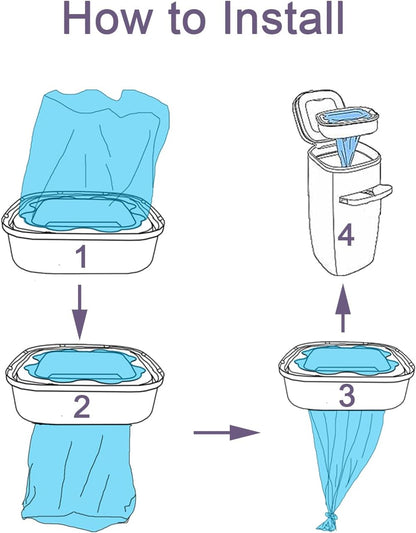 How to Install

1

2

3

4