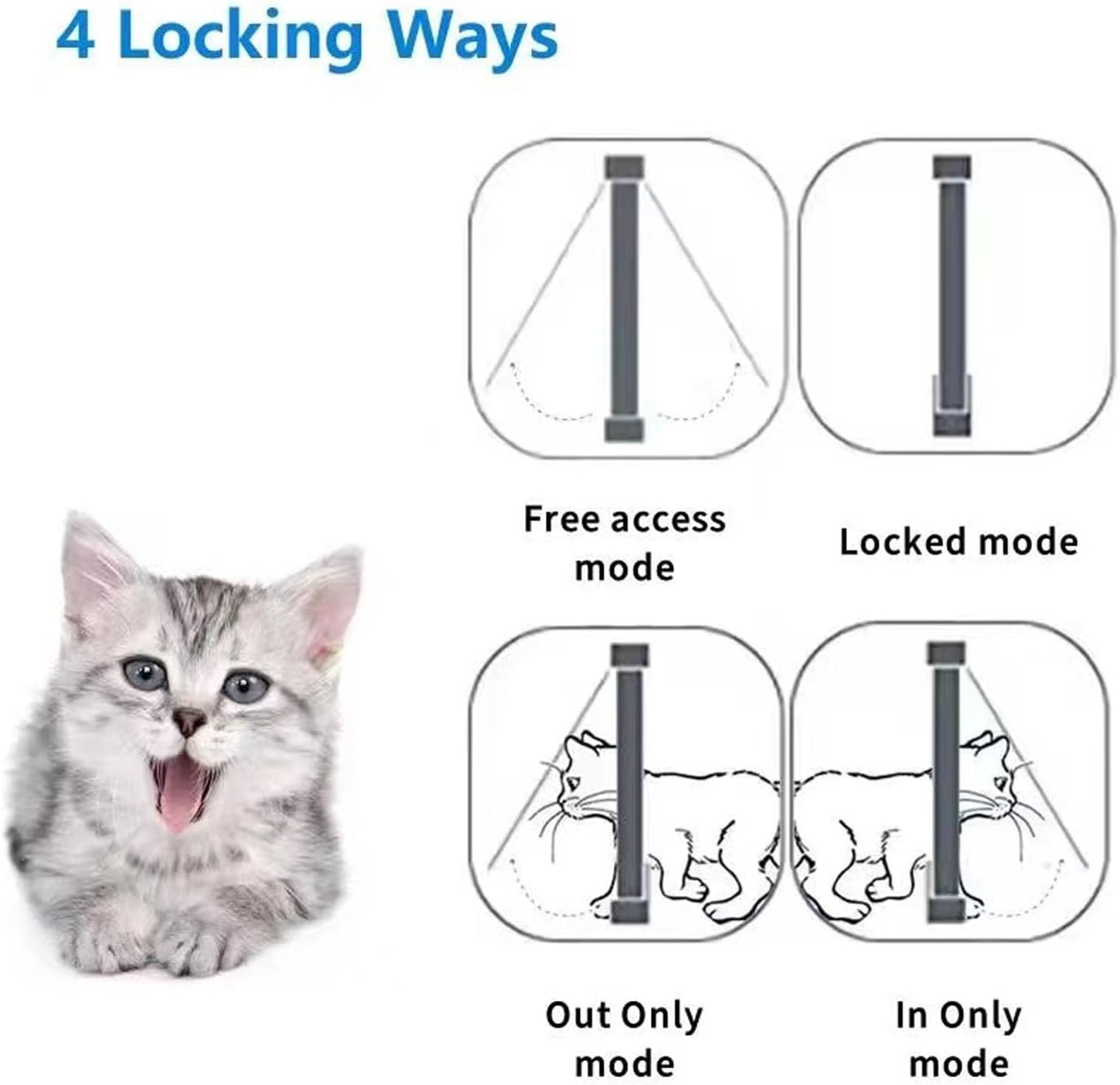 4 Locking Ways

Free access mode

Locked mode

Out Only mode

In Only mode