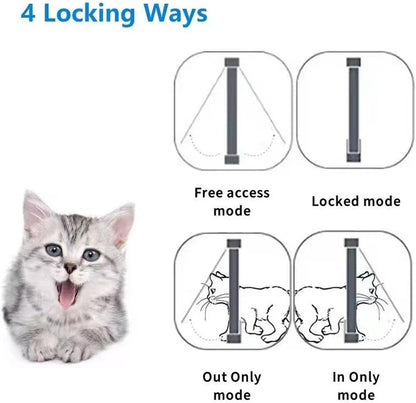 4 Locking Ways

Free access mode

Locked mode

Out Only mode

In Only mode