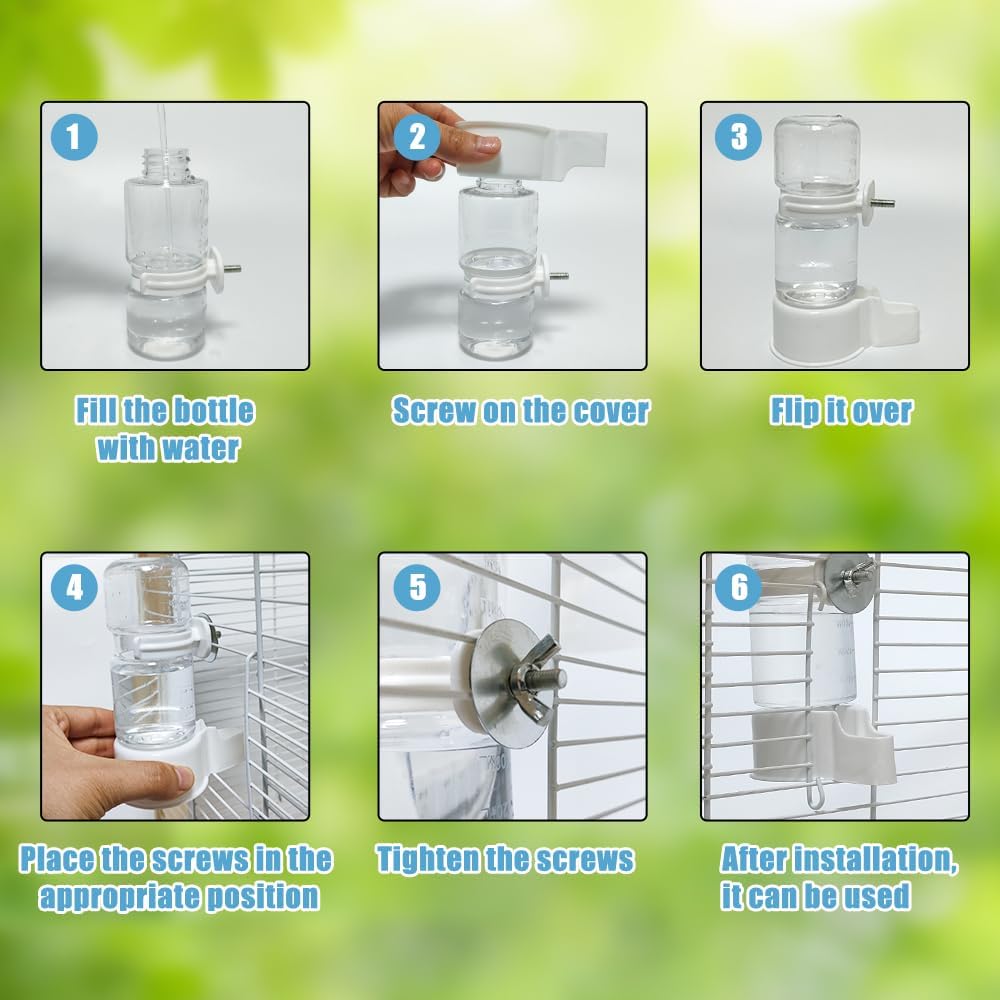 1
Fill the bottle with water

2
Screw on the cover

3
Flip it over

4
Place the screws in the appropriate position

5
Tighten the screws

6
After installation, it can be used