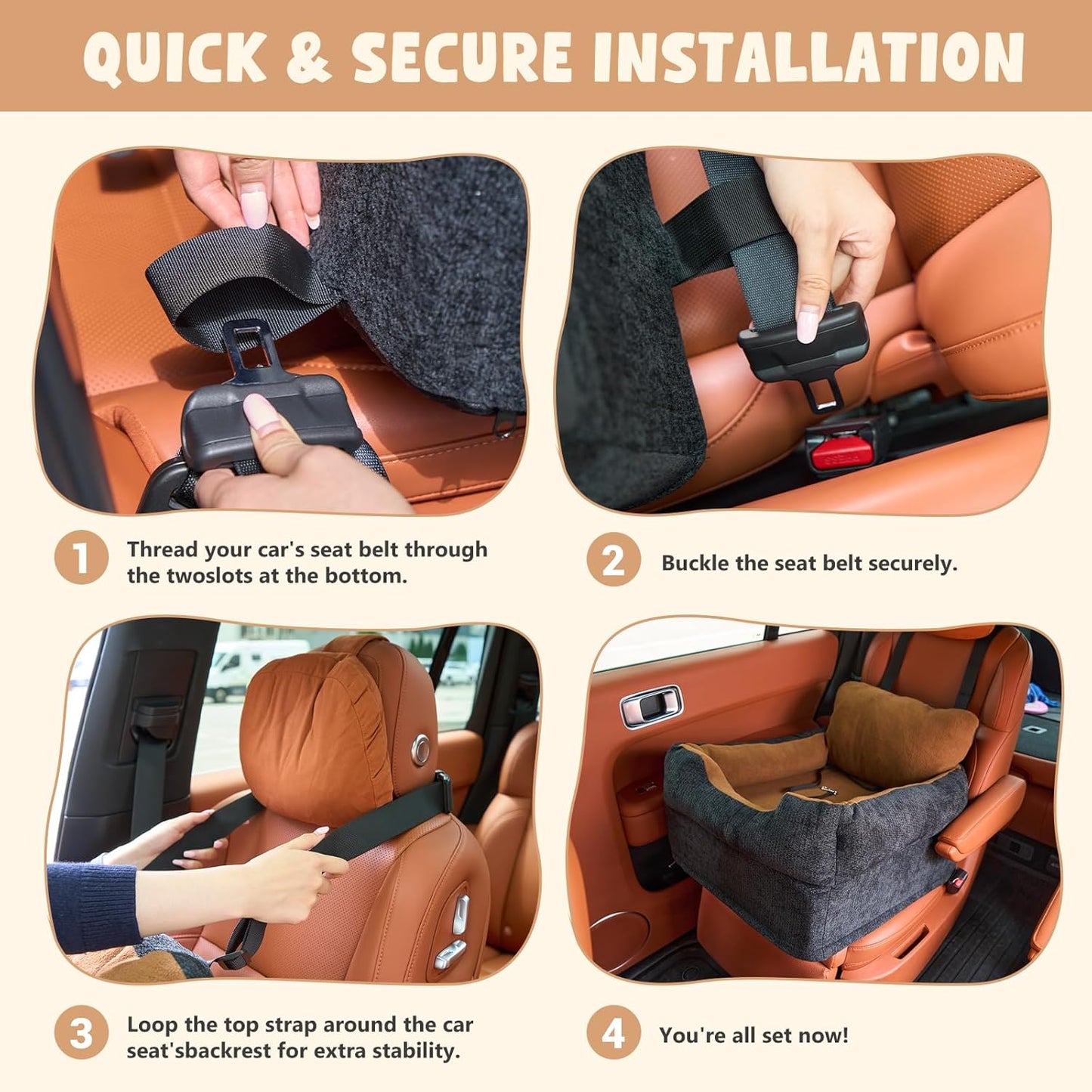 QUICK & SECURE INSTALLATION

1 Thread your car's seat belt through the twoslots at the bottom.

2 Buckle the seat belt securely.

3 Loop the top strap around the car seat'sbackrest for extra stability.

4 You're all set now!