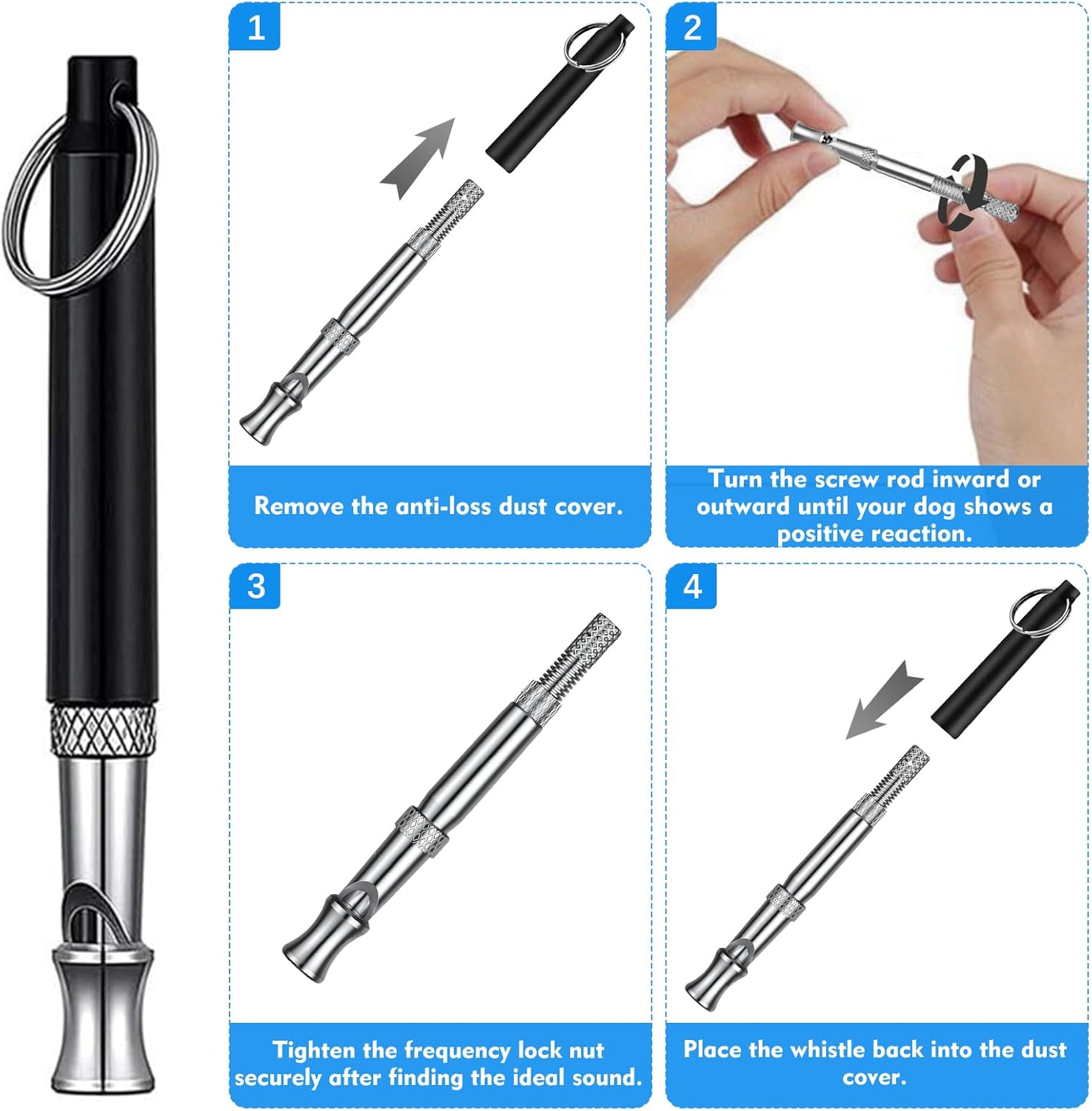 1

Remove the anti-loss dust cover.

2

Turn the screw rod inward or outward until your dog shows a positive reaction.

3

Tighten the frequency lock nut securely after finding the ideal sound.

4

Place the whistle back into the dust cover.