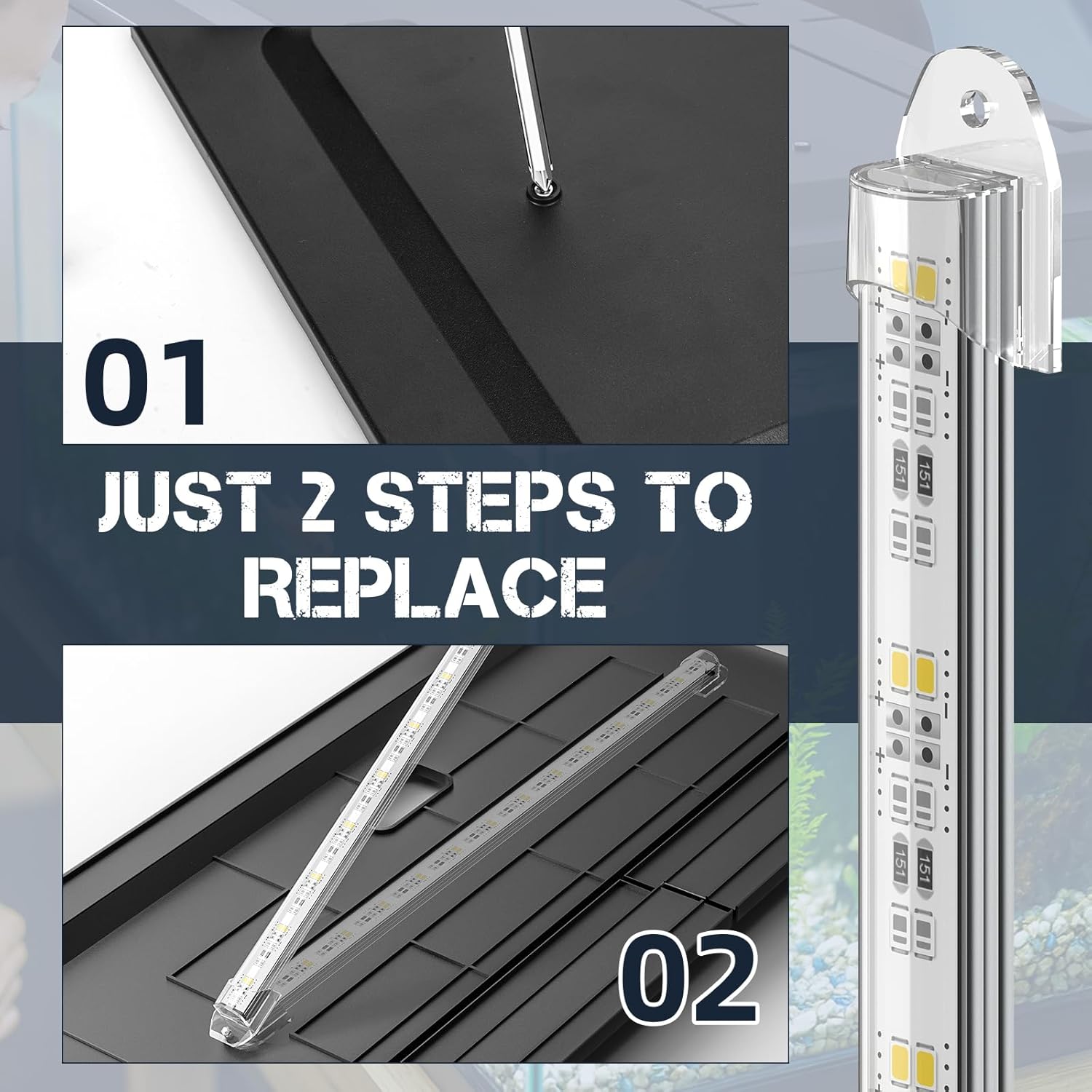 01

JUST 2 STEPS TO REPLACE

02

151 151

151 151