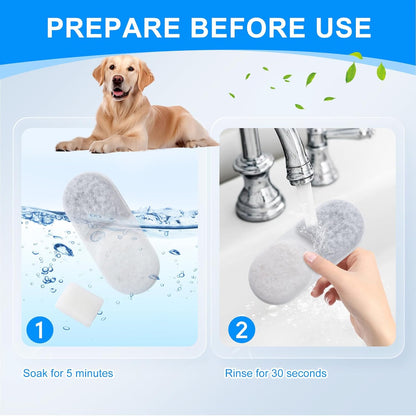 PREPARE BEFORE USE

1

Soak for 5 minutes

2

Rinse for 30 seconds