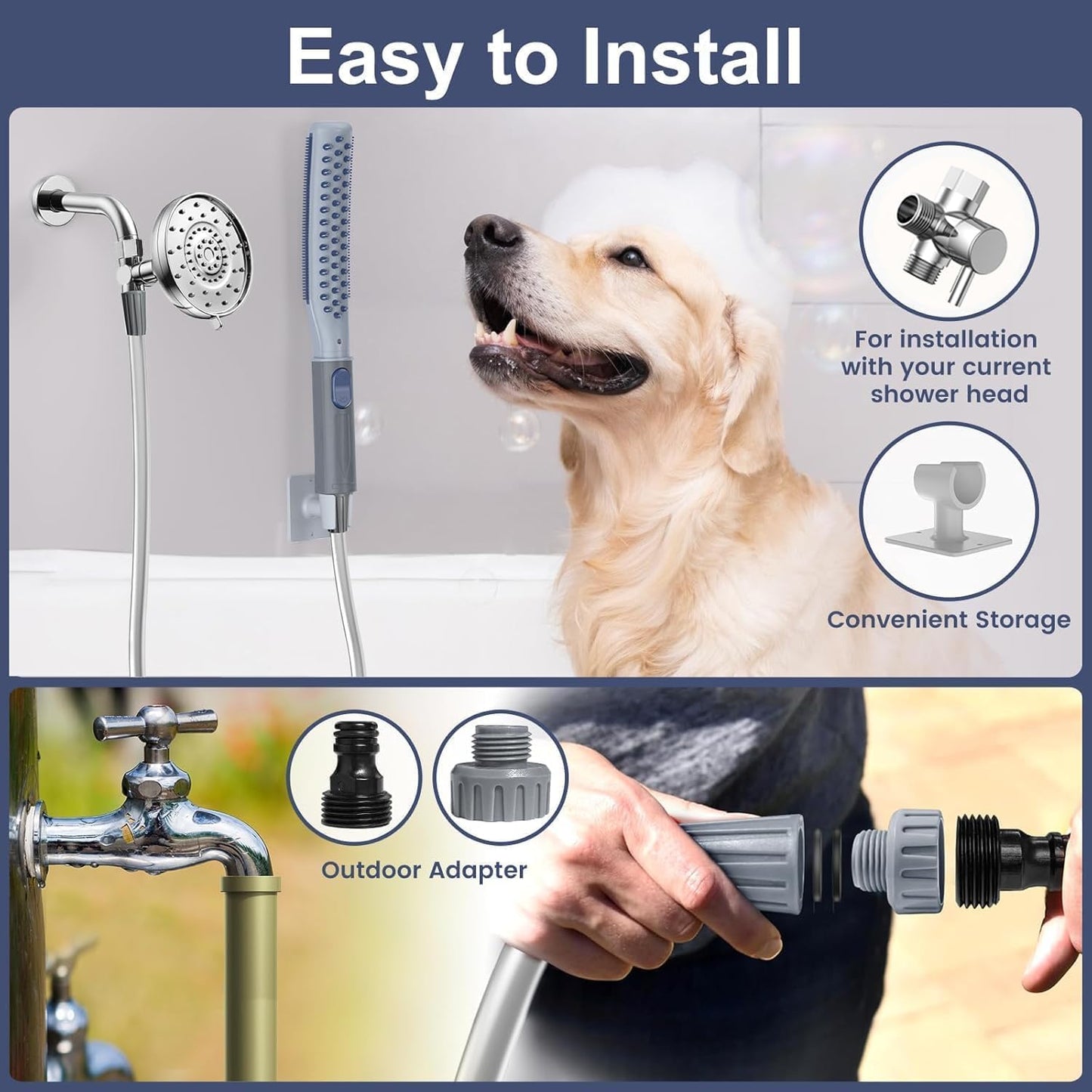 Easy to Install

For installation with your current shower head

Convenient Storage

Outdoor Adapter