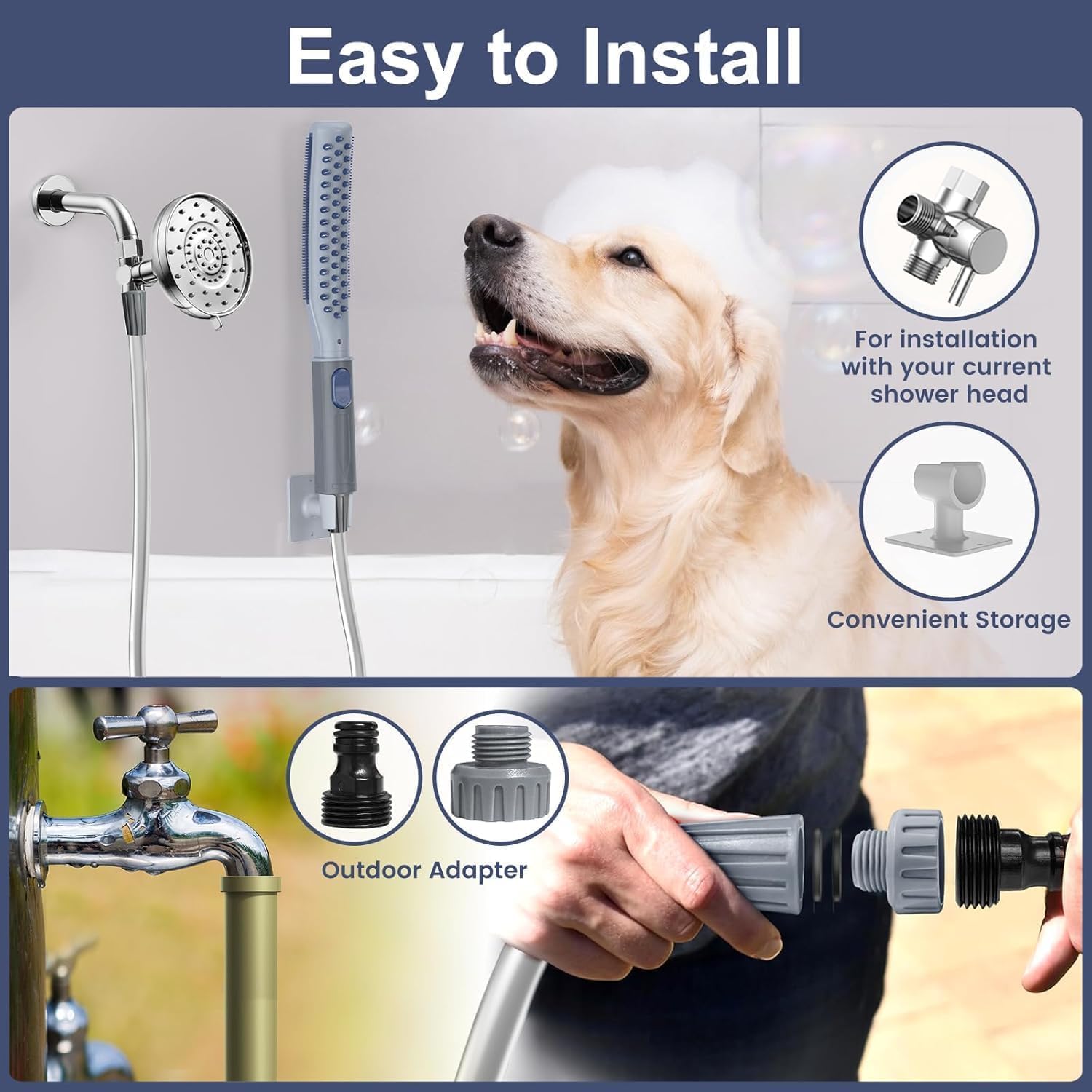 Easy to Install

For installation with your current shower head

Convenient Storage

Outdoor Adapter