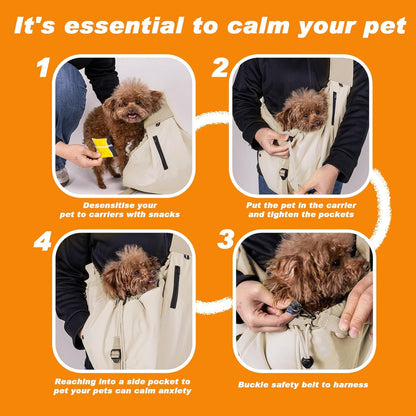 It's essential to calm your pet

1

Desensitise your pet to carriers with snacks

2

Put the pet in the carrier and tighten the pockets

4

Reaching into a side pocket to pet your pets can calm anxiety

3

Buckle safety belt to harness