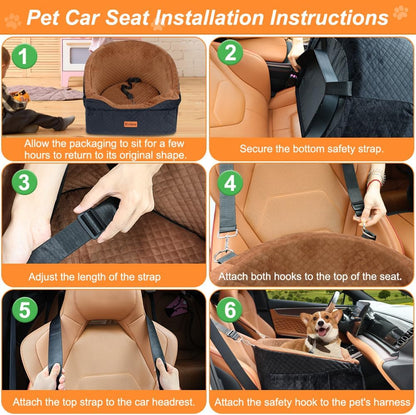 Pet Car Seat Installation Instructions

1
Allow the packaging to sit for a few hours to return to its original shape.

2
Secure the bottom safety strap.

3
Adjust the length of the strap

4
Attach both hooks to the top of the seat.

5
Attach the top strap to the car headrest.

6
Attach the safety hook to the pet's harness