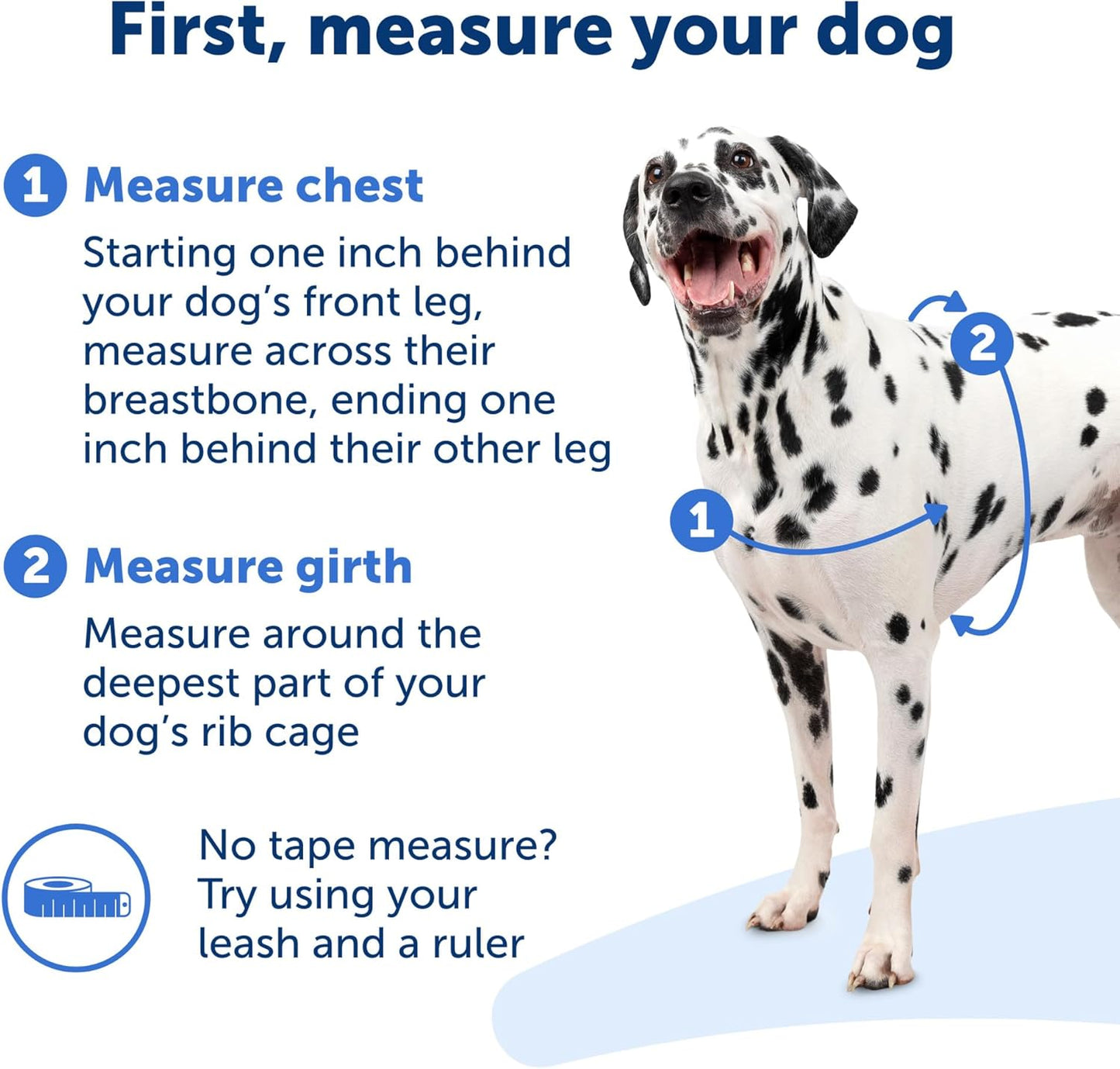 First, measure your dog

1 Measure chest

Starting one inch behind your dog's front leg, measure across their breastbone, ending one inch behind their other leg

2 Measure girth

Measure around the deepest part of your dog's rib cage

No tape measure? Try using your leash and a ruler

2

1