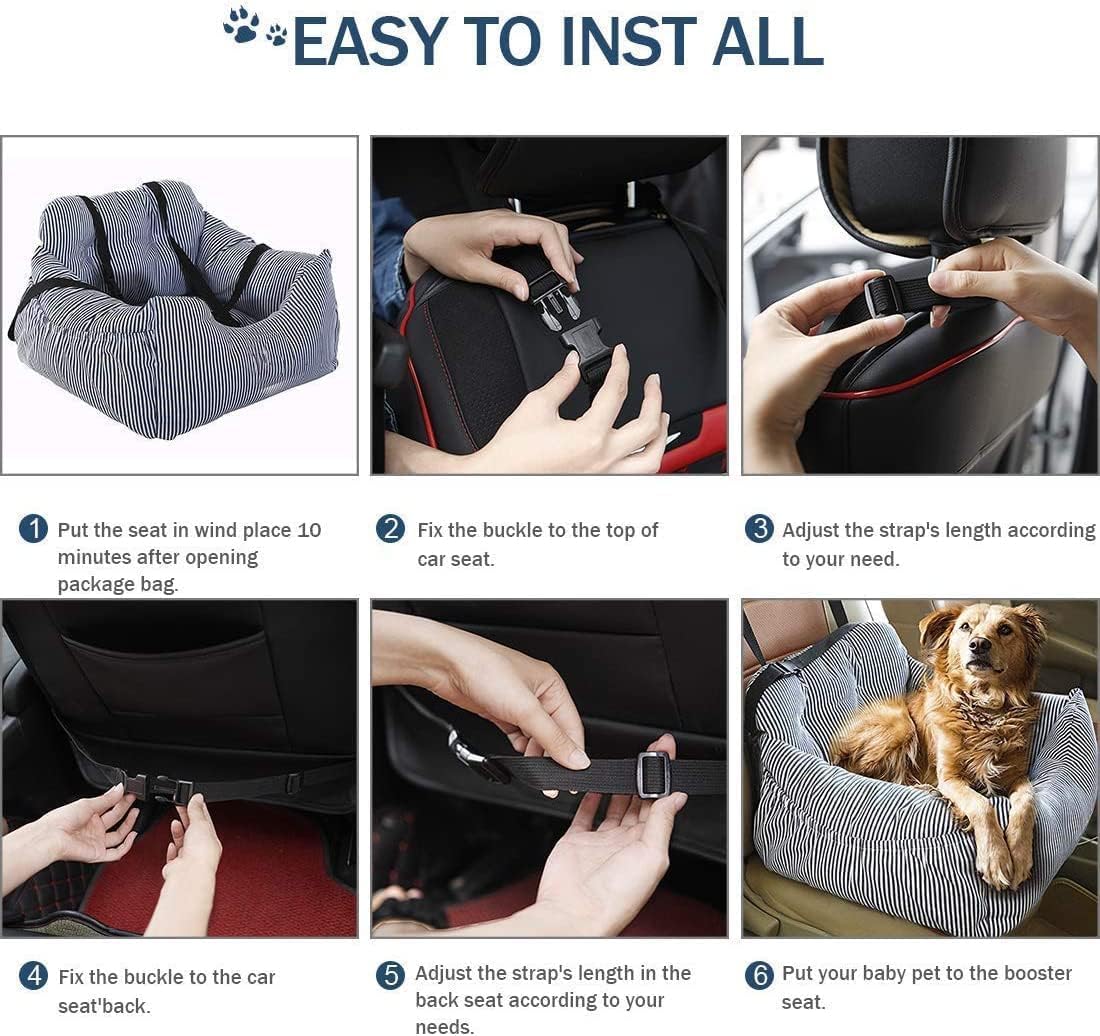 EASY TO INST ALL

1 Put the seat in wind place 10 minutes after opening package bag.

2 Fix the buckle to the top of car seat.

3 Adjust the strap's length according to your need.

4 Fix the buckle to the car seat'back.

5 Adjust the strap's length in the back seat according to your needs.

6 Put your baby pet to the booster seat.