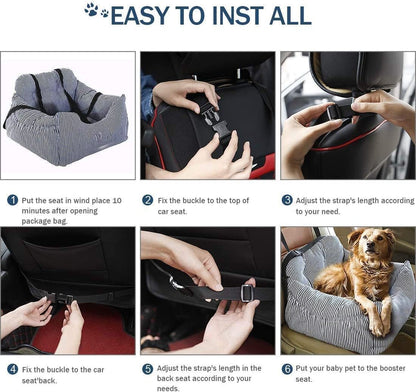 EASY TO INST ALL

1 Put the seat in wind place 10 minutes after opening package bag.

2 Fix the buckle to the top of car seat.

3 Adjust the strap's length according to your need.

4 Fix the buckle to the car seat'back.

5 Adjust the strap's length in the back seat according to your needs.

6 Put your baby pet to the booster seat.