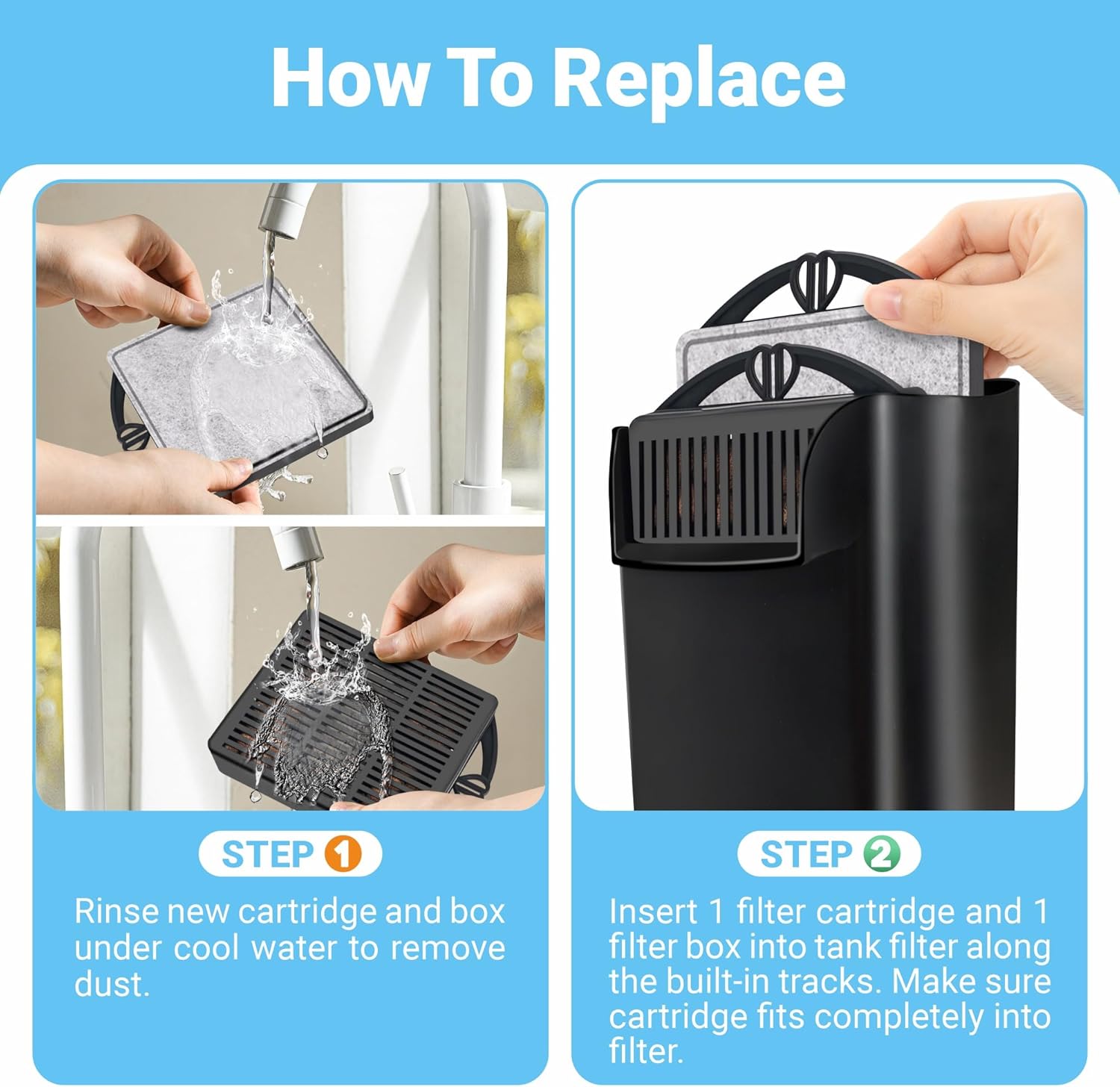 How To Replace

STEP 1

Rinse new cartridge and box under cool water to remove dust.

STEP 2

Insert 1 filter cartridge and 1 filter box into tank filter along the built-in tracks. Make sure cartridge fits completely into filter.