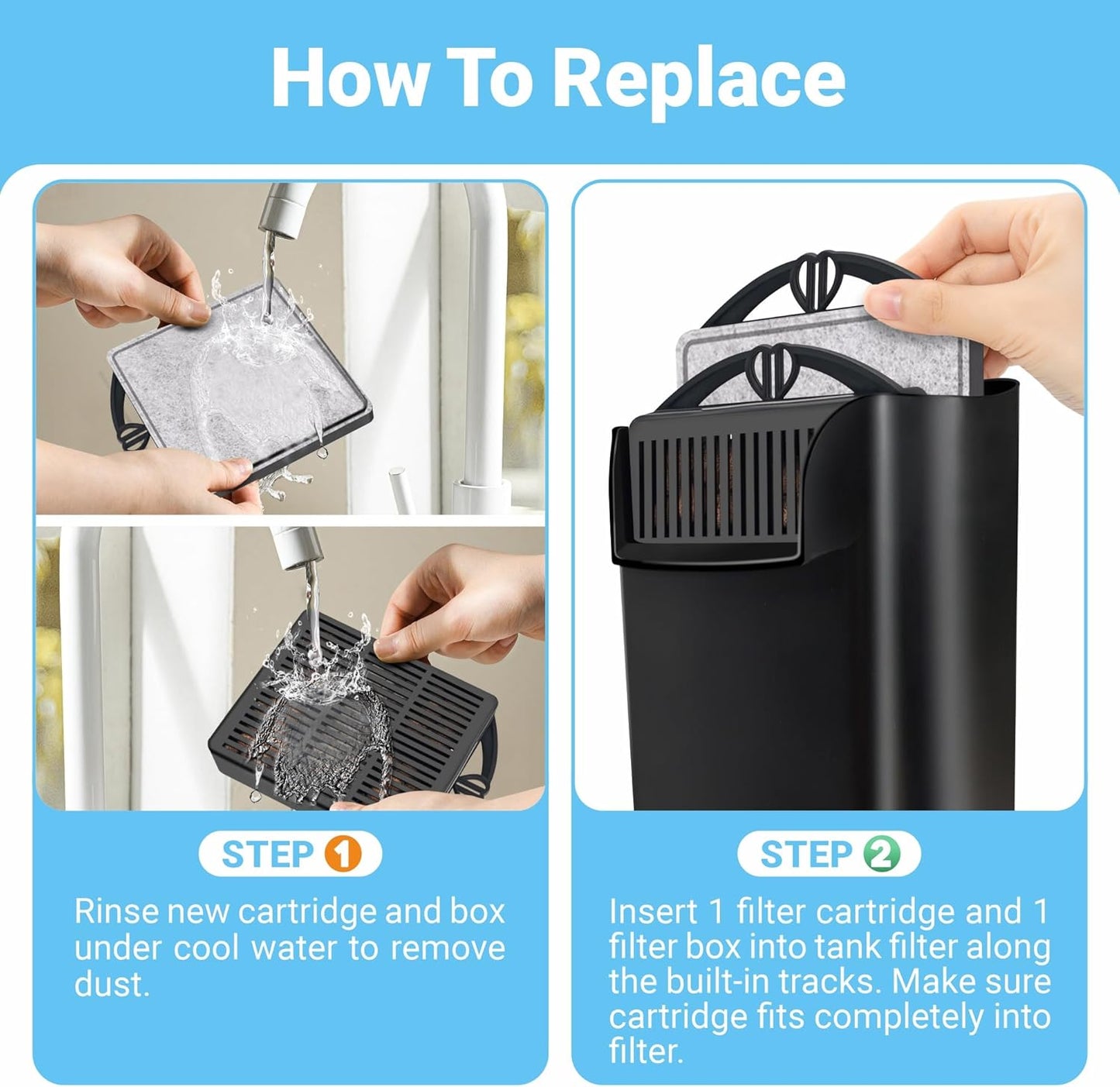 How To Replace

STEP 1

Rinse new cartridge and box under cool water to remove dust.

STEP 2

Insert 1 filter cartridge and 1 filter box into tank filter along the built-in tracks. Make sure cartridge fits completely into filter.