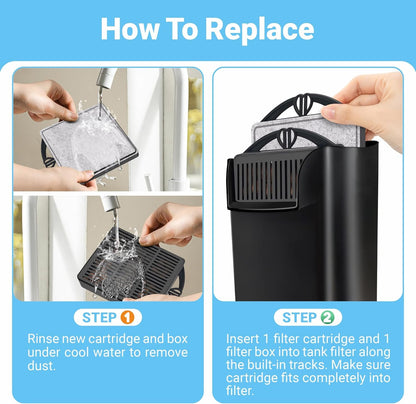 How To Replace

STEP 1

Rinse new cartridge and box under cool water to remove dust.

STEP 2

Insert 1 filter cartridge and 1 filter box into tank filter along the built-in tracks. Make sure cartridge fits completely into filter.