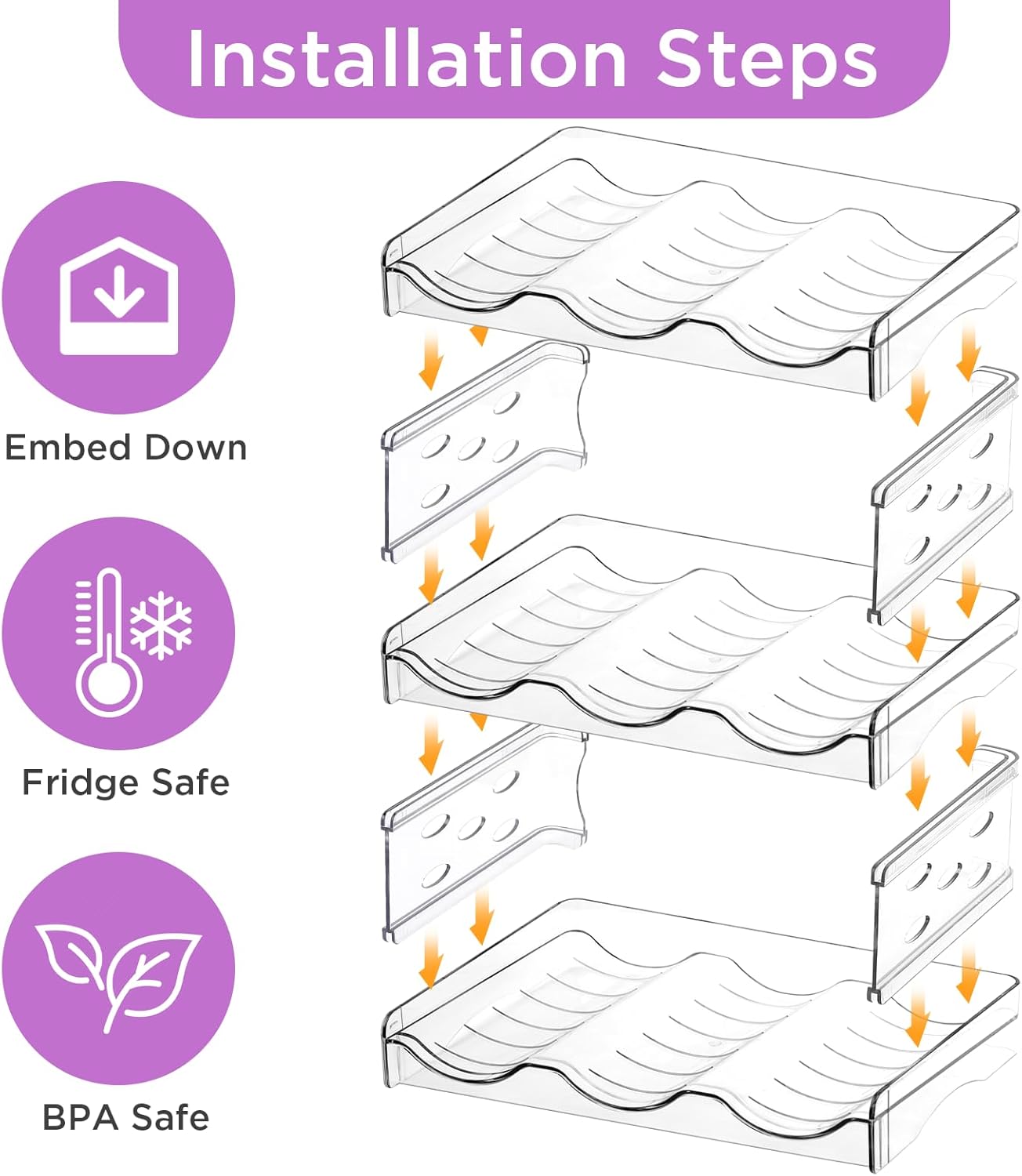 Installation Steps

Embed Down

Fridge Safe

BPA Safe