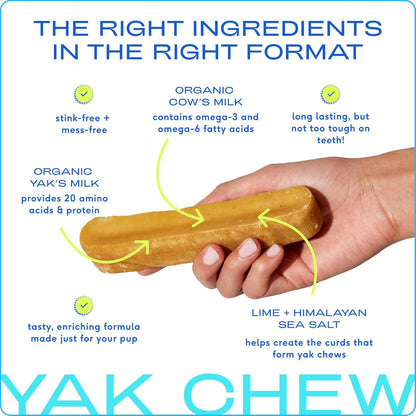 THE RIGHT INGREDIENTS IN THE RIGHT FORMAT

stink-free + mess-free

ORGANIC COW'S MILK

contains omega-3 and omega-6 fatty acids

long lasting, but not too tough on teeth!

ORGANIC YAK'S MILK

provides 20 amino acids & protein

tasty, enriching formula made just for your pup

LIME + HIMALAYAN SEA SALT

helps create the curds that form yak chews

YAK CHEW