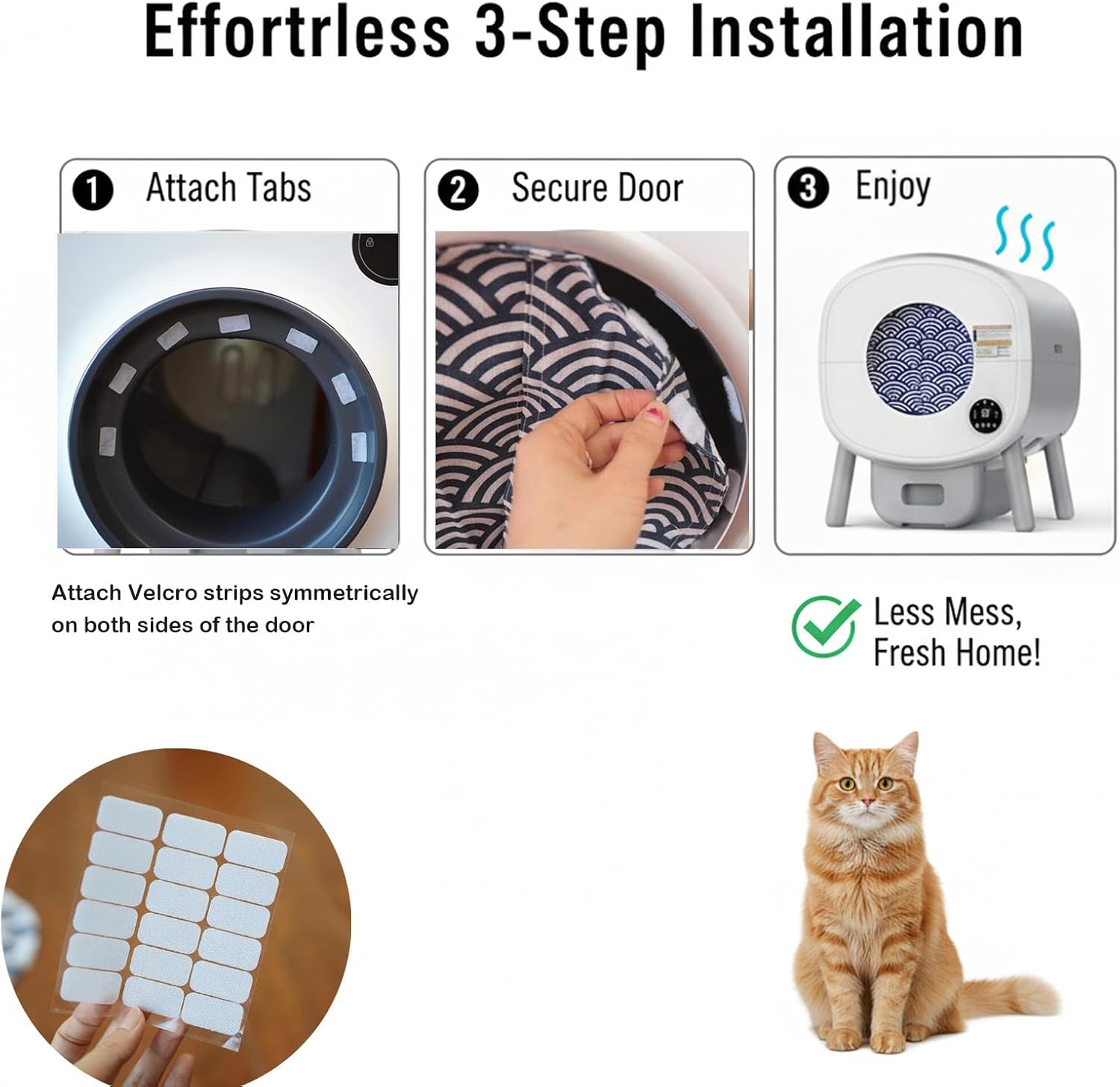 Effortrless 3-Step Installation

1 Attach Tabs

2 Secure Door

3 Enjoy

Attach Velcro strips symmetrically on both sides of the door

Less Mess, Fresh Home!