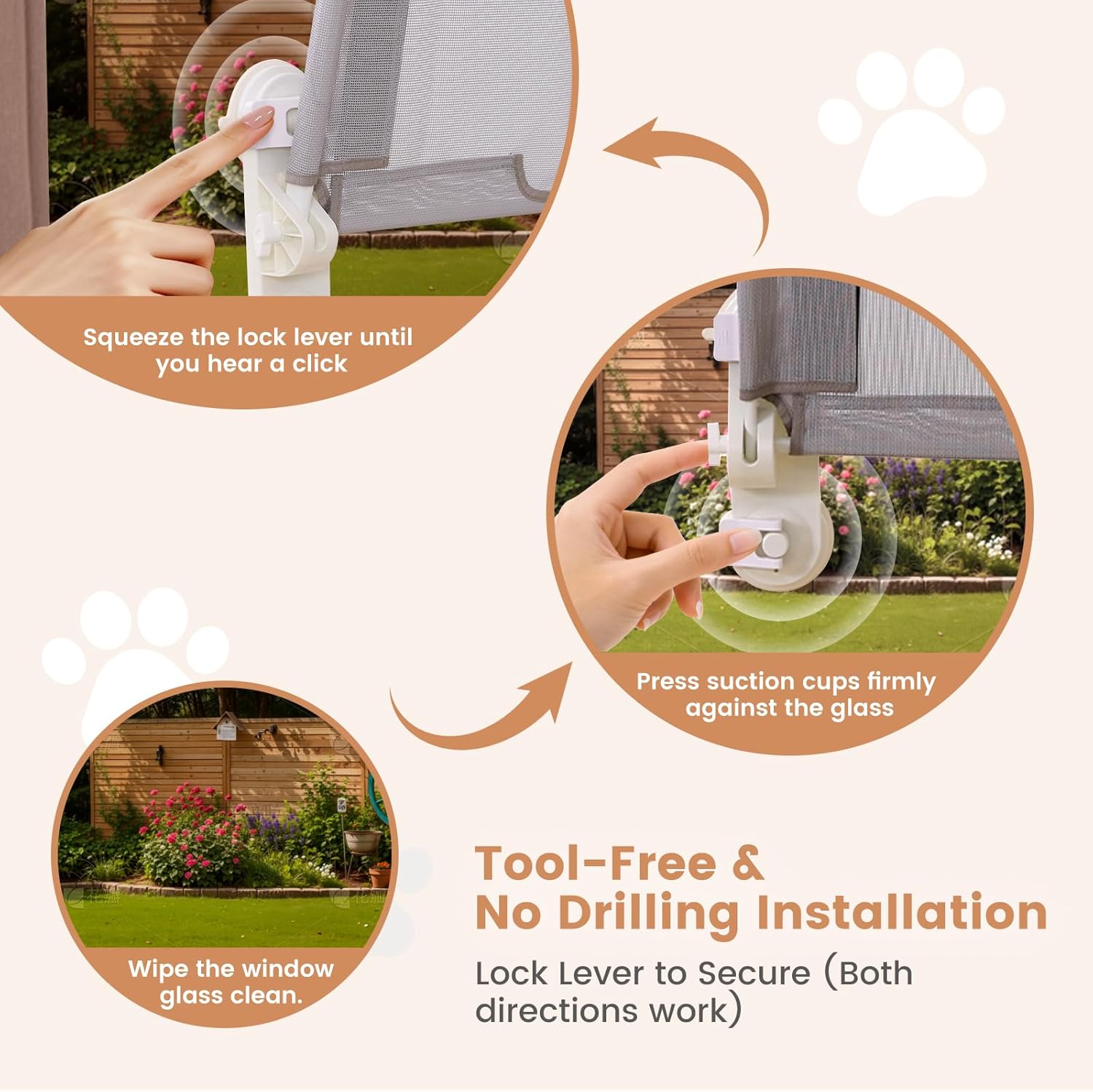 Squeeze the lock lever until you hear a click

Press suction cups firmly against the glass

Wipe the window glass clean.

Tool-Free &
No Drilling Installation

Lock Lever to Secure (Both directions work)