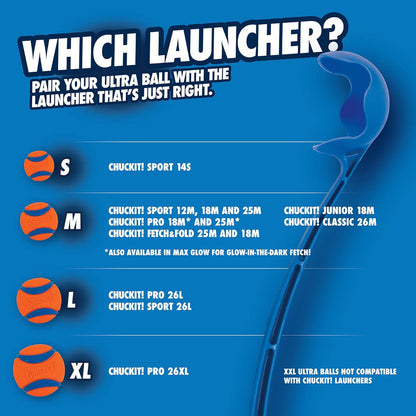 WHICH LAUNCHER?
PAIR YOUR ULTRA BALL WITH THE LAUNCHER THAT'S JUST RIGHT.

S
CHUCKIT! SPORT 14S

M
CHUCKIT! SPORT 12M, 18M AND 25M
CHUCKIT! PRO 18M* AND 25M*
CHUCKIT! FETCH&FOLD 25M AND 18M
CHUCKIT! JUNIOR 18M
CHUCKIT! CLASSIC 26M
*ALSO AVAILABLE IN MAX GLOW FOR GLOW-IN-THE-DARK FETCH!

L
CHUCKIT! PRO 26L
CHUCKIT! SPORT 26L

XL
CHUCKIT! PRO 26XL
XXL ULTRA BALLS NOT COMPATIBLE WITH CHUCKIT! LAUNCHERS